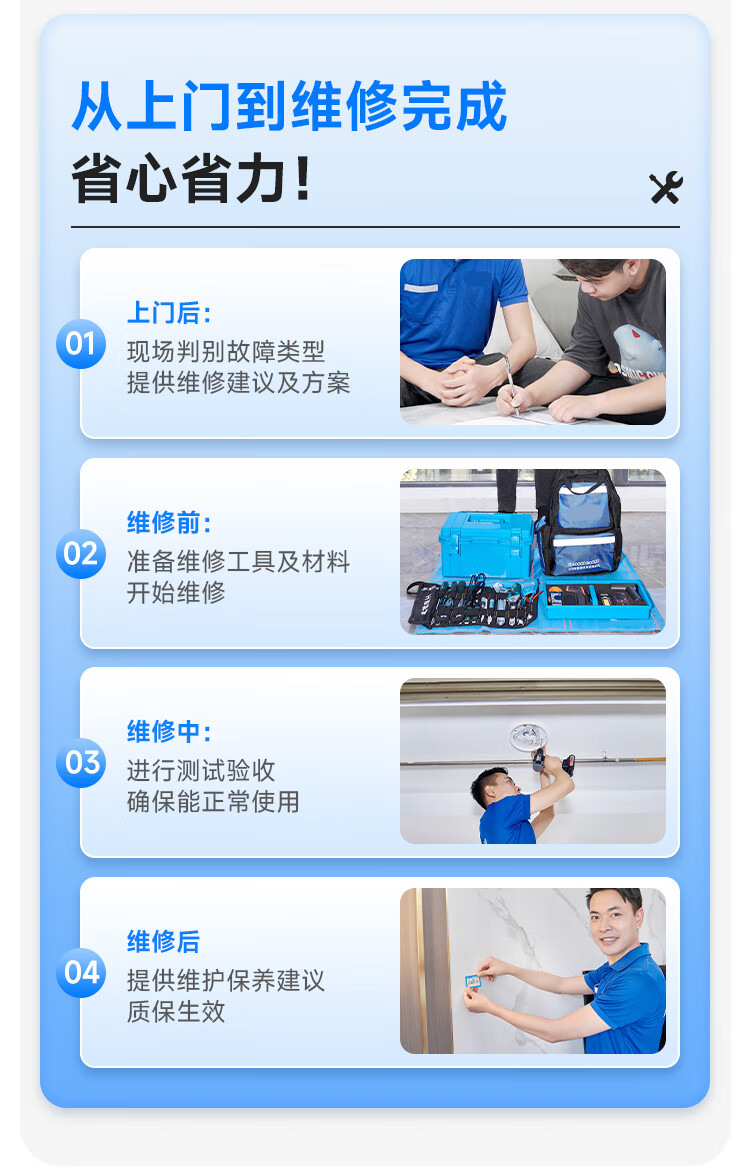 从上门到维修完成
省心省力!

01
上门后:
现场判别故障类型
提供维修建议及方案

02
维修前:
准备维修工具及材料
开始维修

03
维修中:
进行测试验收
确保能正常使用

04
维修后
提供维护保养建议
质保生效