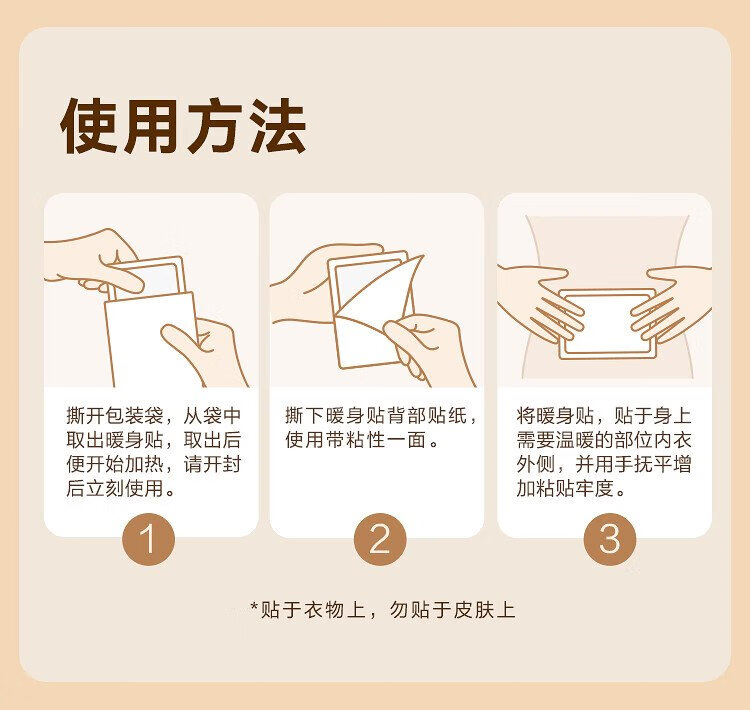 使用方法

撕开包装袋，从袋中取出暖身贴，取出后便开始加热，请开封后立刻使用。

1

撕下暖身贴背部贴纸，使用带粘性一面。

2

将暖身贴，贴于身上需要温暖的部位内衣外侧，并用手抚平增加粘贴牢度。

3

*贴于衣物上，勿贴于皮肤上