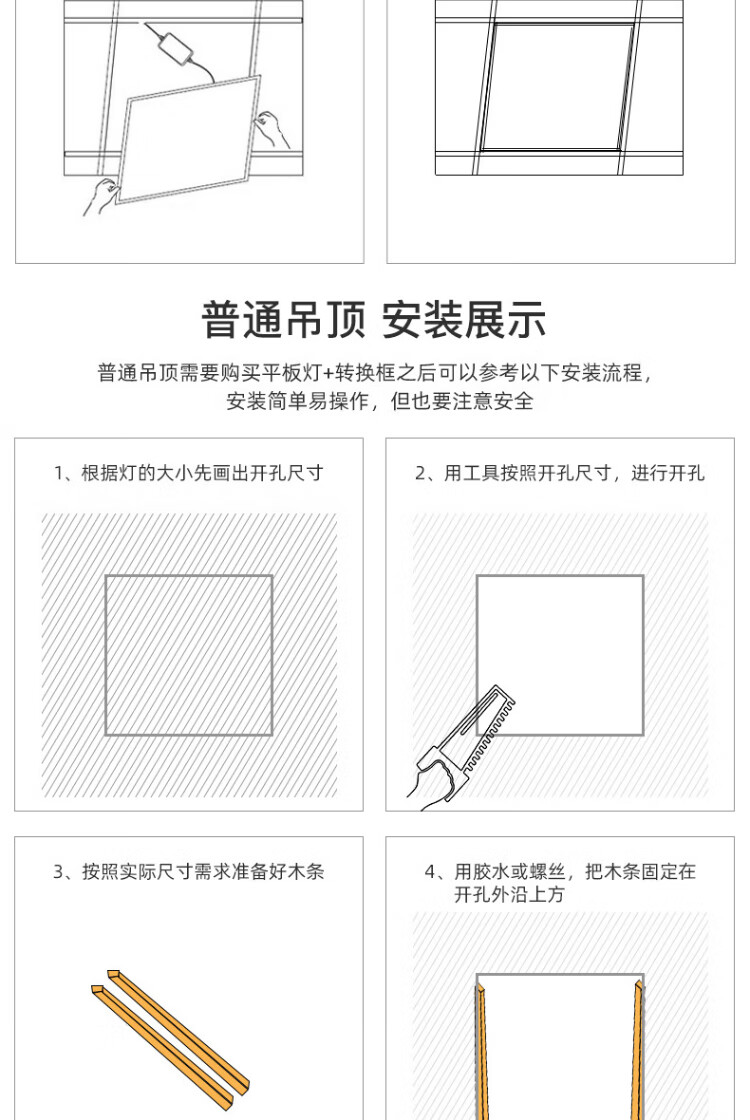 普通吊顶 安装展示

普通吊顶需要购买平板灯+转换框之后可以参考以下安装流程，安装简单易操作，但也要注意安全

1、根据灯的大小先画出开孔尺寸

2、用工具按照开孔尺寸，进行开孔

3、按照实际尺寸需求准备好木条

4、用胶水或螺丝，把木条固定在开孔外沿上方