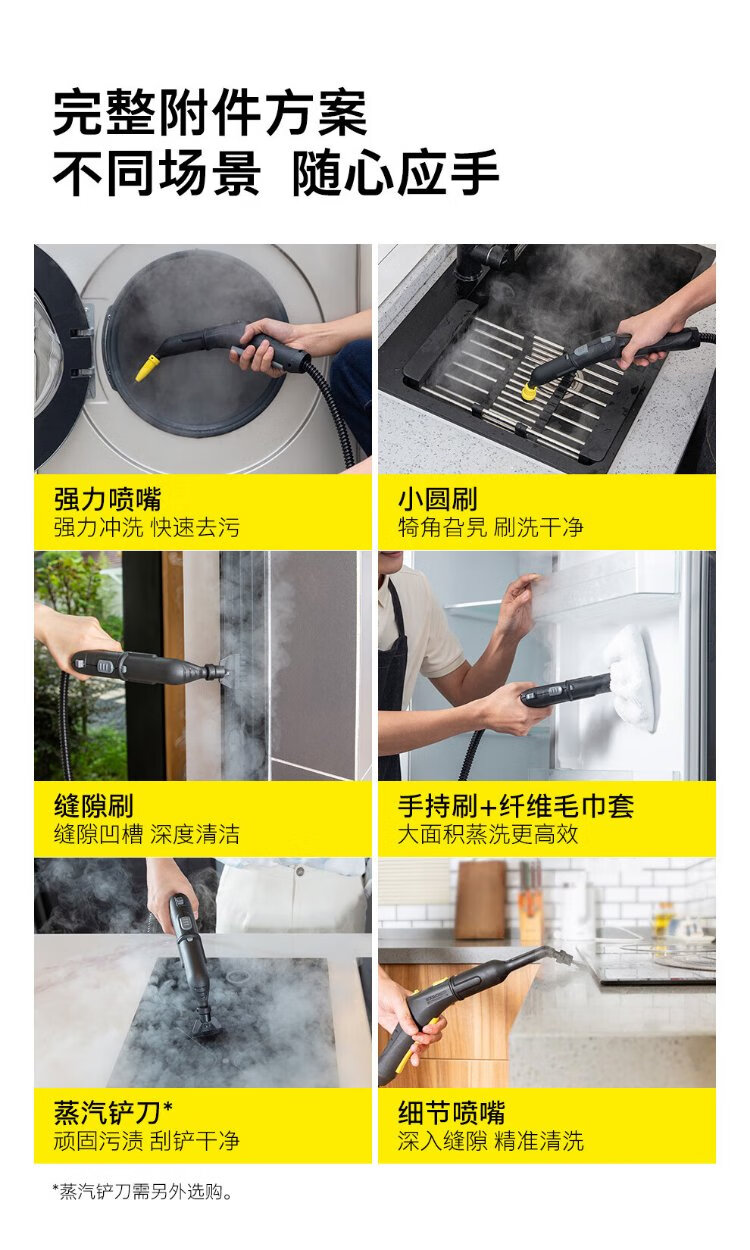 完整附件方案
不同场景 随心应手

强力喷嘴
强力冲洗 快速去污

小圆刷
犄角旮旯 刷洗干净

缝隙刷
缝隙凹槽 深度清洁

手持刷+纤维毛巾套
大面积蒸洗更高效

蒸汽铲刀*
顽固污渍 刮铲干净

细节喷嘴
深入缝隙 精准清洗

*蒸汽铲刀需另外选购。