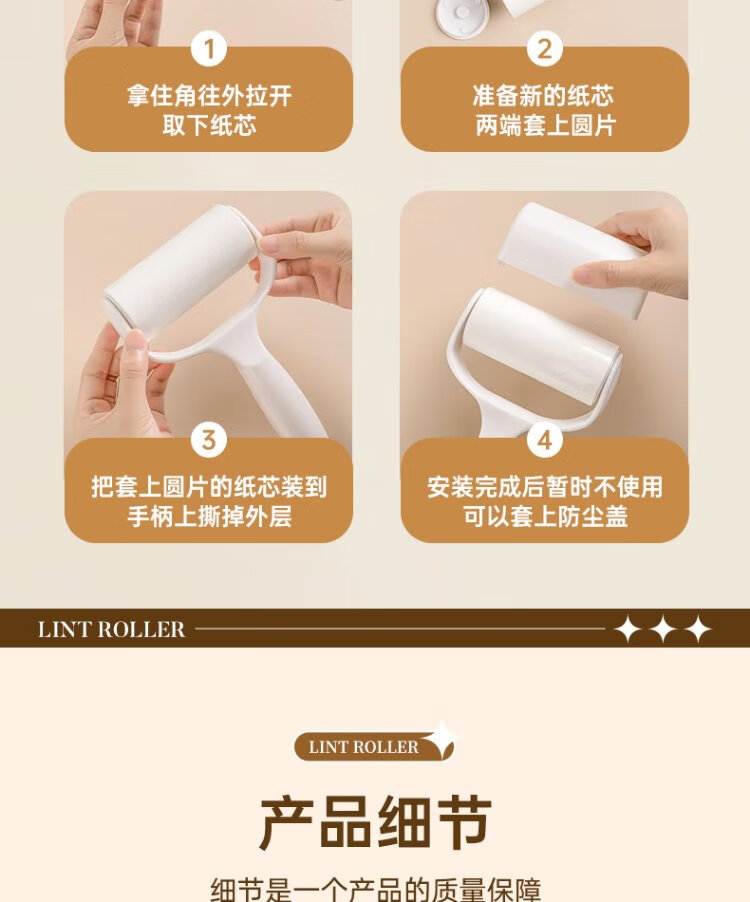 1
拿住角往外拉开
取下纸芯

2
准备新的纸芯
两端套上圆片

3
把套上圆片的纸芯装到
手柄上撕掉外层

4
安装完成后暂时不使用
可以套上防尘盖

LINT ROLLER

LINT ROLLER

产品细节

细节是一个产品的质量保障