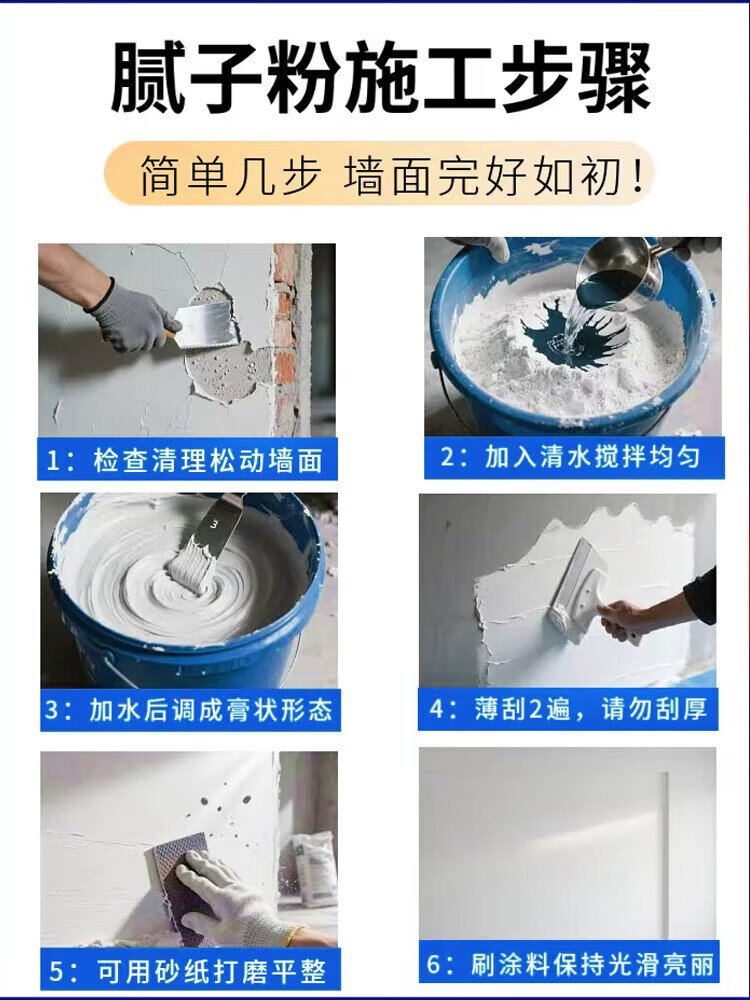 腻子粉施工步骤

简单几步 墙面完好如初！

1：检查清理松动墙面

2：加入清水搅拌均匀

3：加水后调成膏状形态

4：薄刮2遍，请勿刮厚

5：可用砂纸打磨平整

6：刷涂料保持光滑亮丽