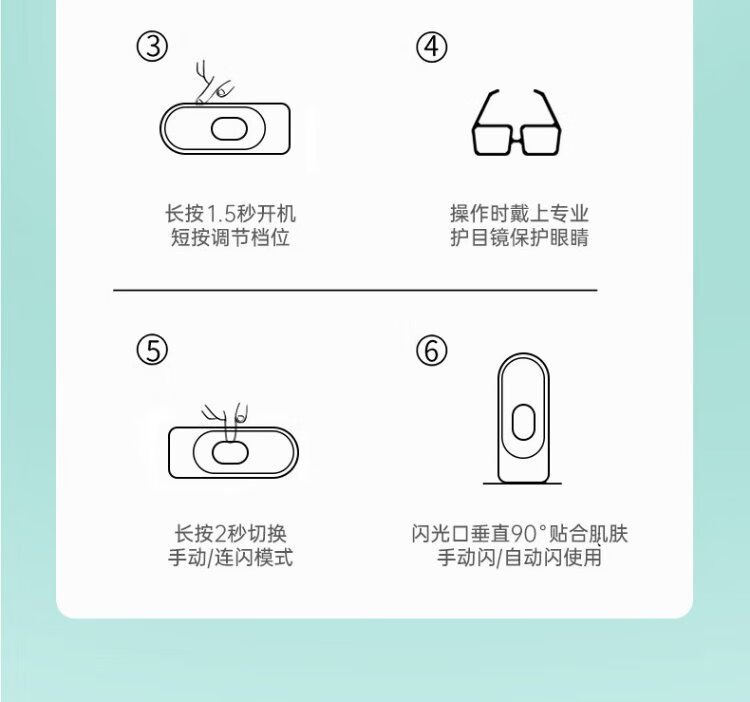 ③

长按1.5秒开机
短按调节档位

④

操作时戴上专业
护目镜保护眼睛

⑤

长按2秒切换
手动/连闪模式

⑥

闪光口垂直90°贴合肌肤
手动闪/自动闪使用