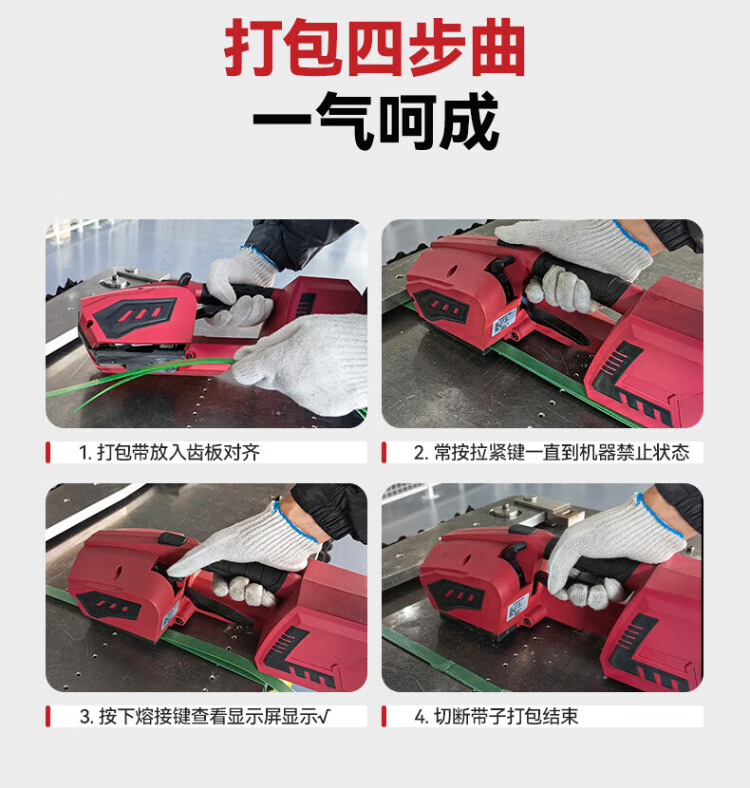 打包四步曲
一气呵成

1. 打包带放入齿板对齐

2. 常按拉紧键一直到机器禁止状态

3. 按下熔接键查看显示屏显示√

4. 切断带子打包结束