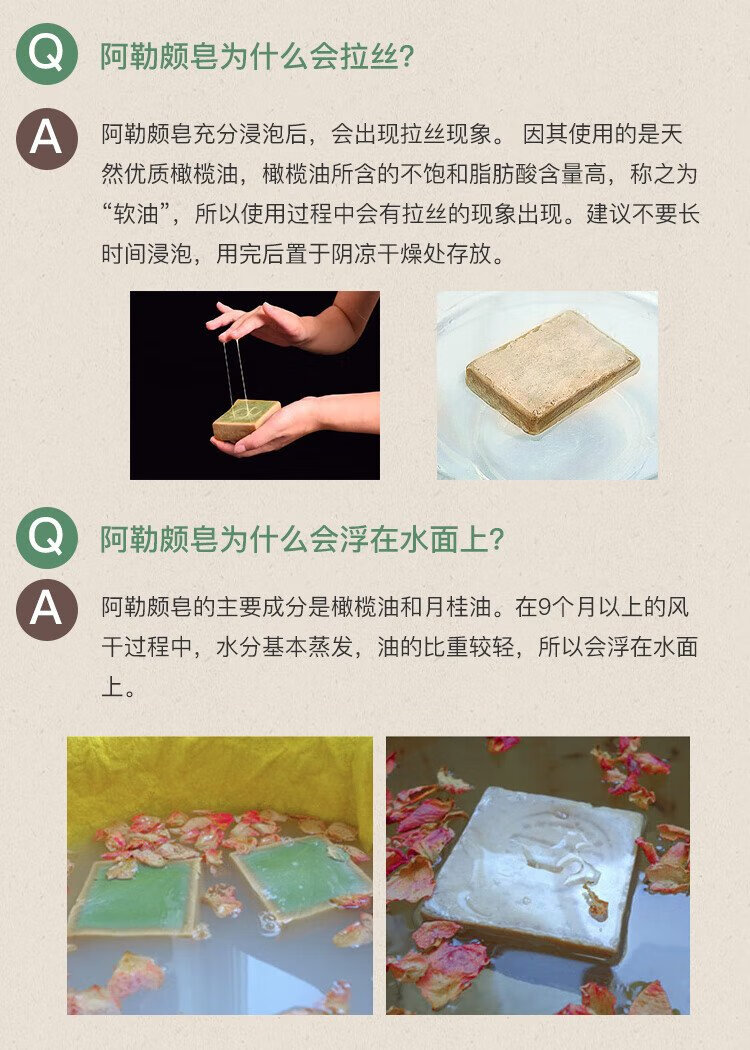 Q 阿勒颇皂为什么会拉丝?

A 阿勒颇皂充分浸泡后，会出现拉丝现象。 因其使用的是天然优质橄榄油，橄榄油所含的不饱和脂肪酸含量高，称之为“软油”，所以使用过程中会有拉丝的现象出现。建议不要长时间浸泡，用完后置于阴凉干燥处存放。

Q 阿勒颇皂为什么会浮在水面上?

A 阿勒颇皂的主要成分是橄榄油和月桂油。在9个月以上的风干过程中，水分基本蒸发，油的比重较轻，所以会浮在水面上。