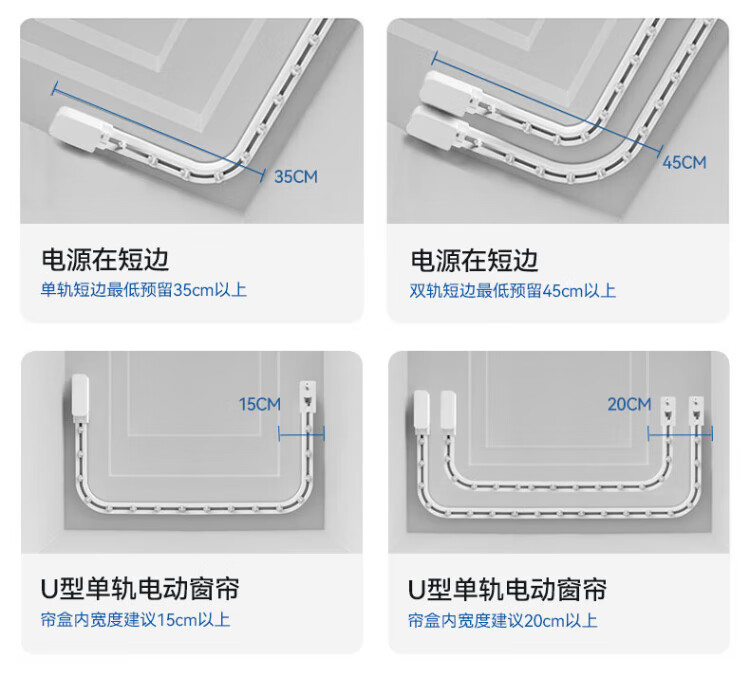 35CM

电源在短边
单轨短边最低预留35cm以上

45CM

电源在短边
双轨短边最低预留45cm以上

15CM

U型单轨电动窗帘
帘盒内宽度建议15cm以上

20CM

U型单轨电动窗帘
帘盒内宽度建议20cm以上