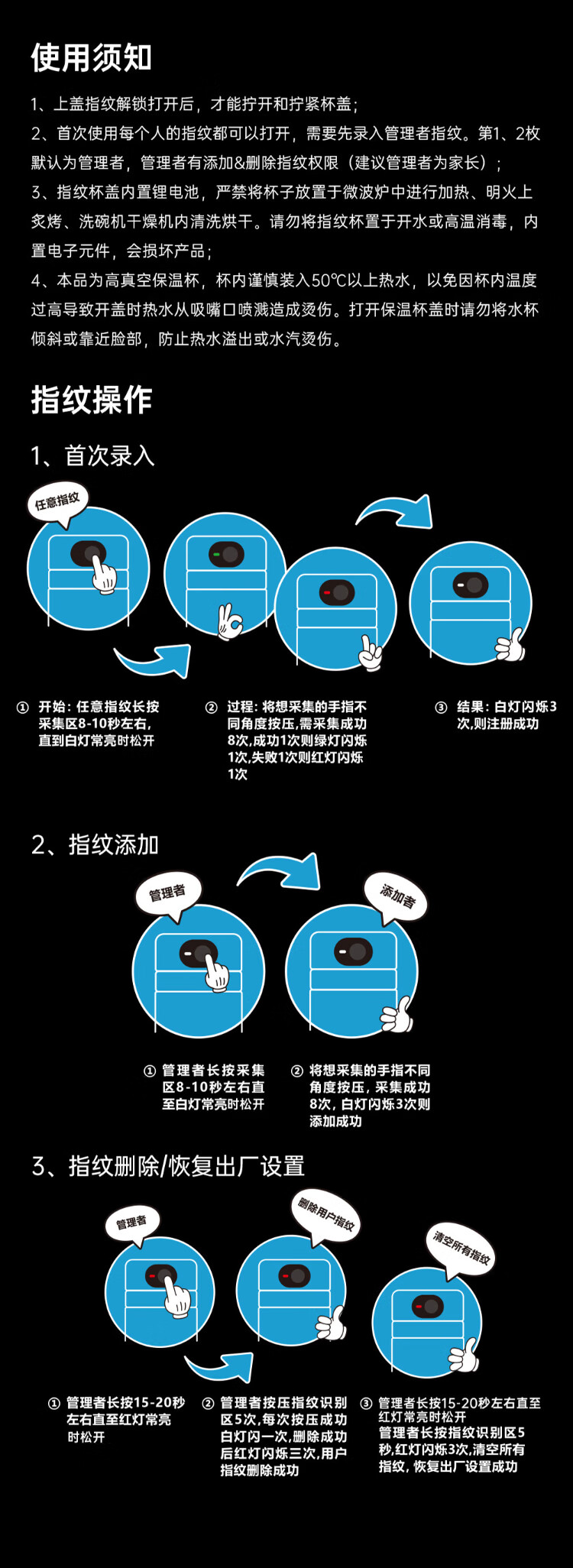 使用须知

1、上盖指纹解锁打开后，才能拧开和拧紧杯盖；
2、首次使用每个人的指纹都可以打开，需要先录入管理者指纹。第1、2枚默认为管理者，管理者有添加&删除指纹权限（建议管理者为家长）；
3、指纹杯盖内置锂电池，严禁将杯子放置于微波炉中进行加热、明火上炙烤、洗碗机干燥机内清洗烘干。请勿将指纹杯置于开水或高温消毒，内置电子元件，会损坏产品；
4、本品为高真空保温杯，杯内谨慎装入50℃以上热水，以免因杯内温度过高导致开盖时热水从吸嘴口喷溅造成烫伤。打开保温杯盖时请勿将水杯倾斜或靠近脸部，防止热水溢出或水汽烫伤。

指纹操作

1、首次录入

任意指纹

① 开始：任意指纹长按采集区8-10秒左右，直到白灯常亮时松开

② 过程：将想采集的手指不同角度按压，需采集成功8次，成功1次则绿灯闪烁1次，失败1次则红灯闪烁1次

③ 结果：白灯闪烁3次，则注册成功

2、指纹添加

管理者

添加者

① 管理者长按采集区8-10秒左右直至白灯常亮时松开

② 将想采集的手指不同角度按压，采集成功8次，白灯闪烁3次则添加成功

3、指纹删除/恢复出厂设置

管理者

删除用户指纹

清空所有指纹

① 管理者长按15-20秒左右直至红灯常亮时松开

② 管理者按压指纹识别区5次，每次按压成功白灯闪一次，删除成功后红灯闪烁三次，用户指纹删除成功

③ 管理者长按15-20秒左右直至红灯常亮时松开
管理者长按指纹识别区5秒，红灯闪烁3次，清空所有指纹，恢复出厂设置成功