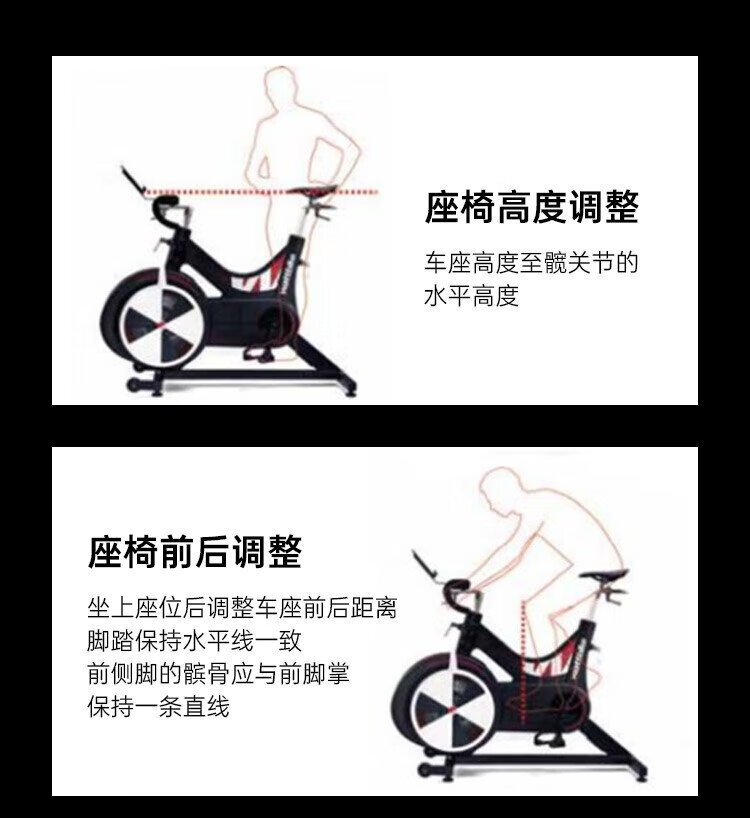 座椅高度调整

车座高度至髋关节的水平高度

座椅前后调整

坐上座位后调整车座前后距离
脚踏保持水平线一致
前侧脚的髌骨应与前脚掌
保持一条直线