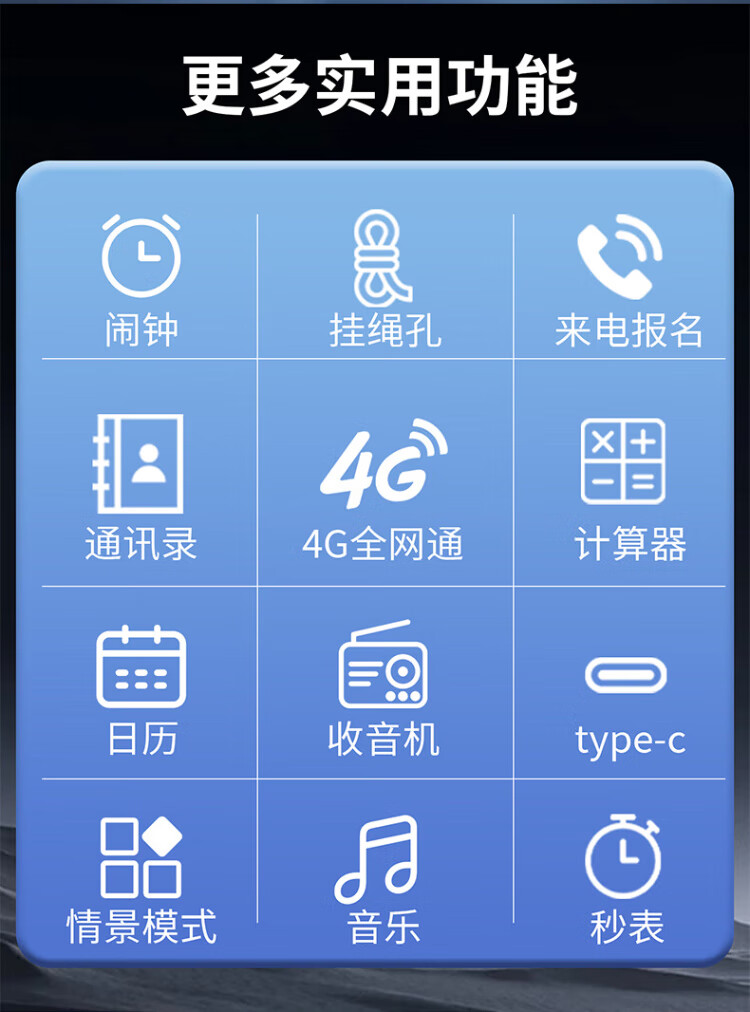 更多实用功能

闹钟

挂绳孔

来电报名

通讯录

4G

4G全网通

计算器

日历

收音机

type-c

情景模式

音乐

秒表