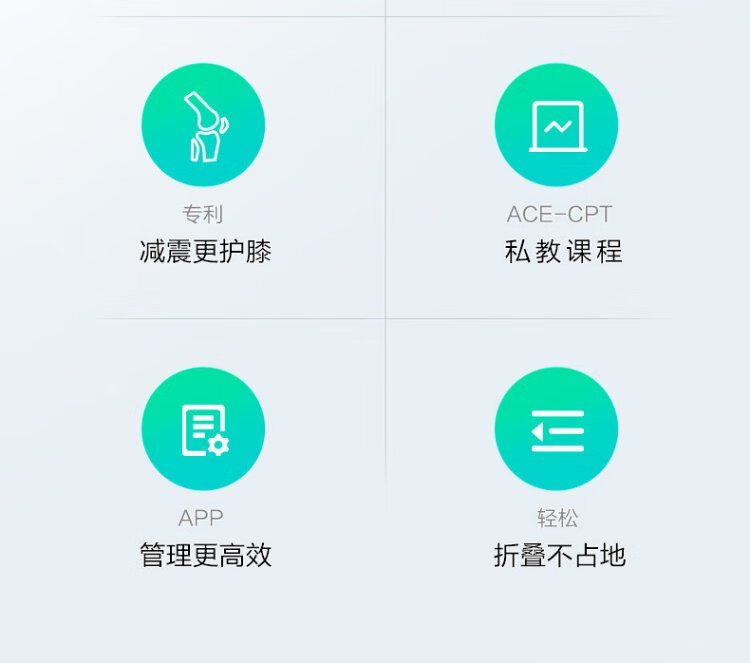 专利
减震更护膝

ACE-CPT
私教课程

APP
管理更高效

轻松
折叠不占地