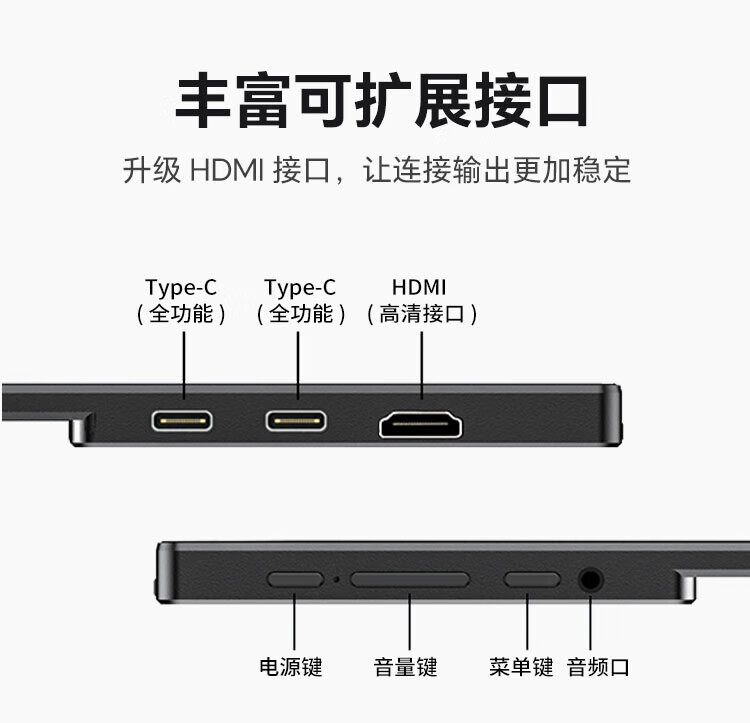 丰富可扩展接口

升级 HDMI 接口，让连接输出更加稳定

Type-C
（全功能）

Type-C
（全功能）

HDMI
（高清接口）

电源键

音量键

菜单键

音频口