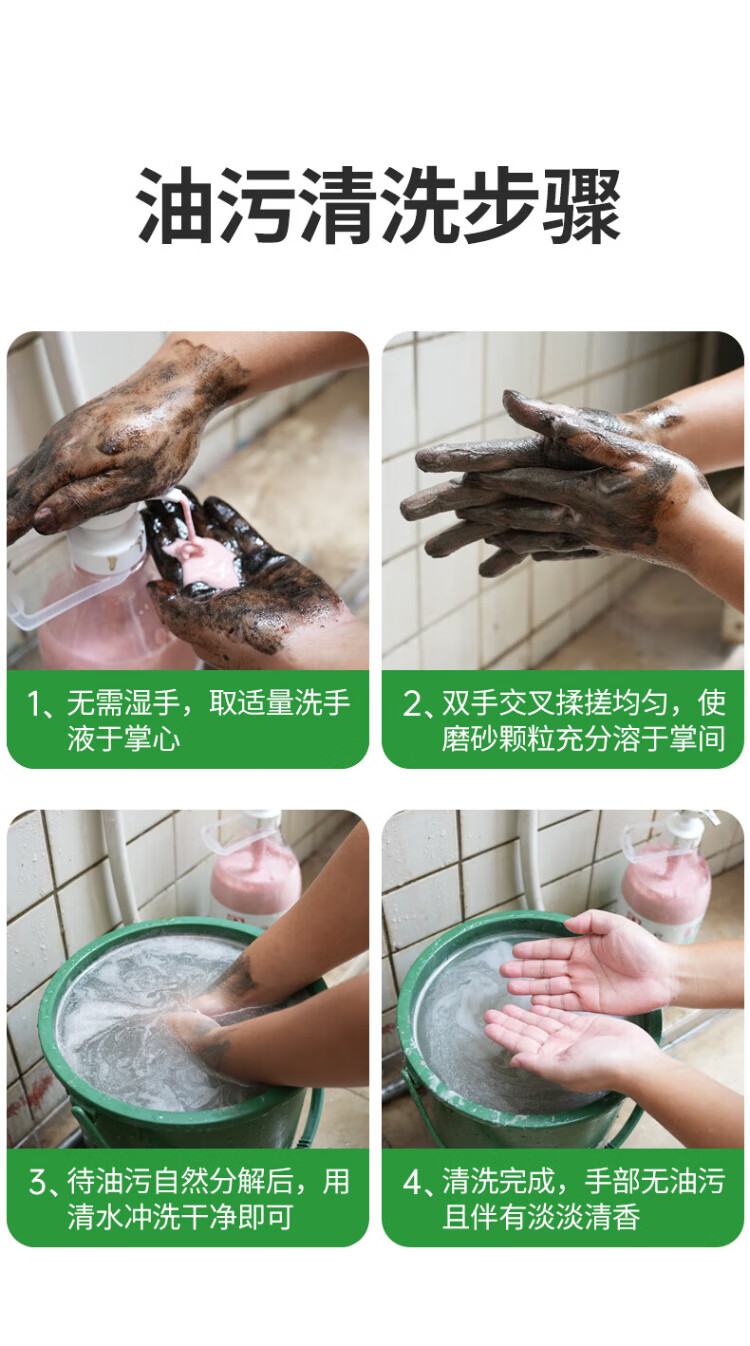 油污清洗步骤

1、无需湿手，取适量洗手液于掌心

2、双手交叉揉搓均匀，使磨砂颗粒充分溶于掌间

3、待油污自然分解后，用清水冲洗干净即可

4、清洗完成，手部无油污且伴有淡淡清香