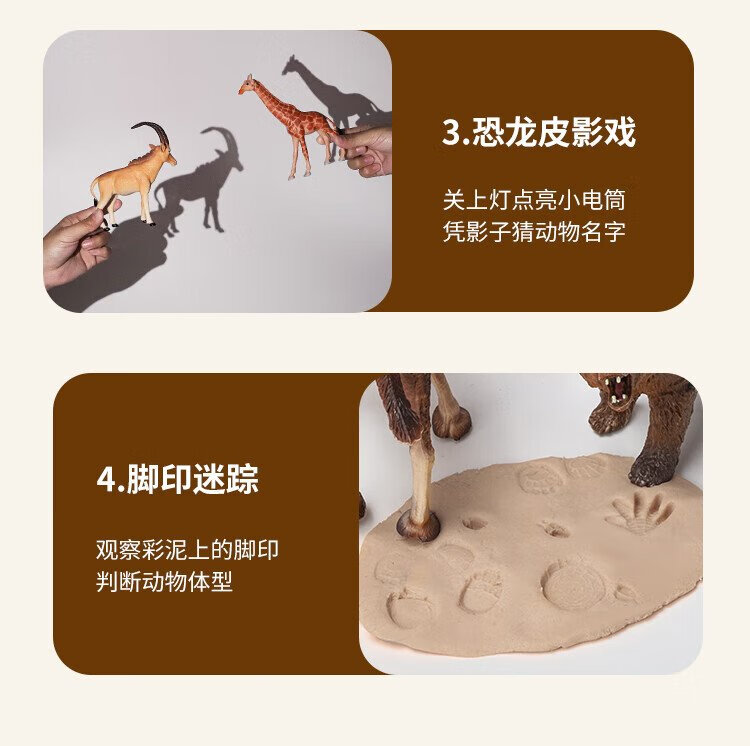 3.恐龙皮影戏

关上灯点亮小电筒
凭影子猜动物名字

4.脚印迷踪

观察彩泥上的脚印
判断动物体型