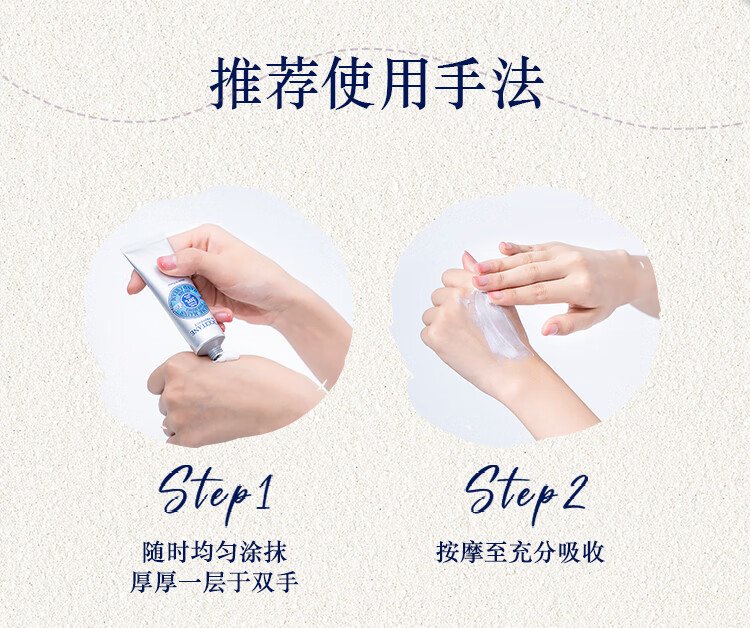 推荐使用手法

Step 1
随时均匀涂抹
厚厚一层于双手

Step 2
按摩至充分吸收