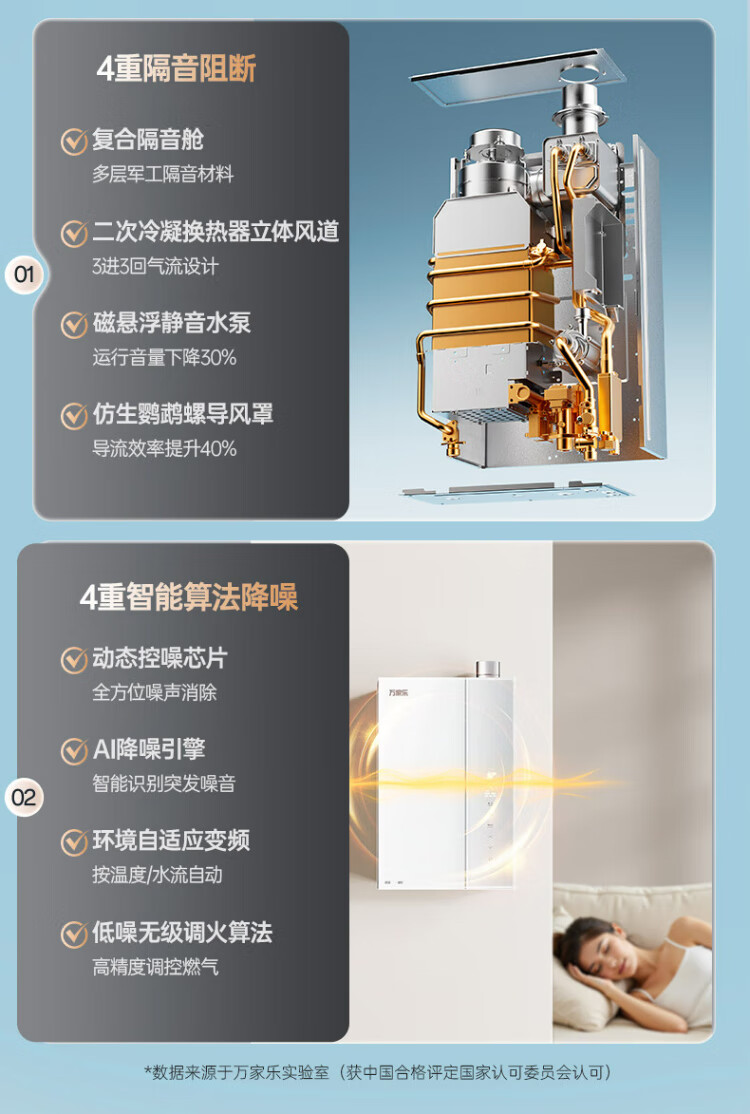 4重隔音阻断

复合隔音舱
多层军工隔音材料

二次冷凝换热器立体风道
3进3回气流设计

01

磁悬浮静音水泵
运行音量下降30%

仿生鹦鹉螺导风罩
导流效率提升40%

4重智能算法降噪

动态控噪芯片
全方位噪声消除

AI降噪引擎
智能识别突发噪音

02

环境自适应变频
按温度/水流自动

低噪无级调火算法
高精度调控燃气

万家乐

*数据来源于万家乐实验室（获中国合格评定国家认可委员会认可）