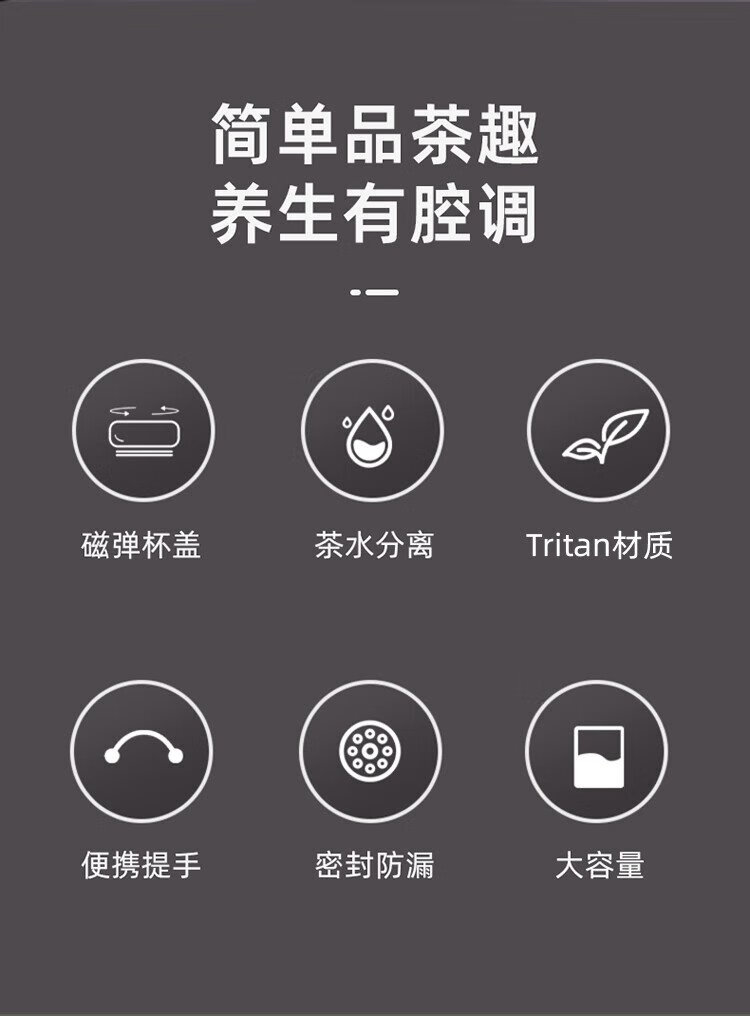 简单品茶趣
养生有腔调

磁弹杯盖

茶水分离

Tritan材质

便携提手

密封防漏

大容量