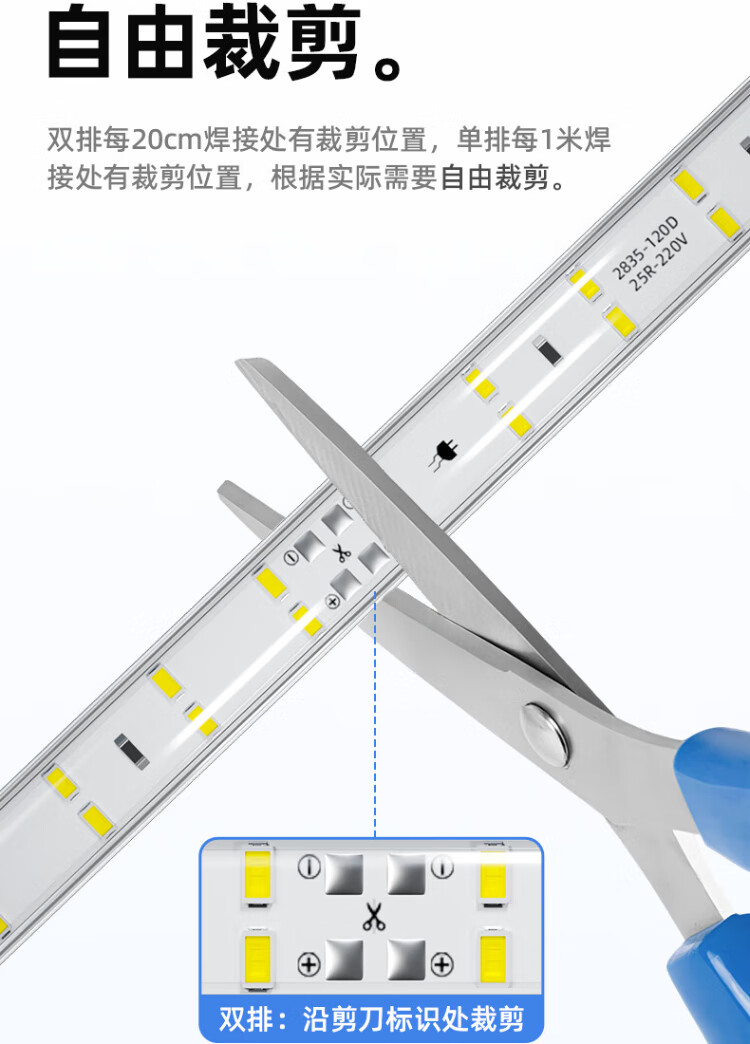 自由裁剪。

双排每20cm焊接处有裁剪位置，单排每1米焊接处有裁剪位置，根据实际需要自由裁剪。

2835-120D
25R-220V

双排：沿剪刀标识处裁剪