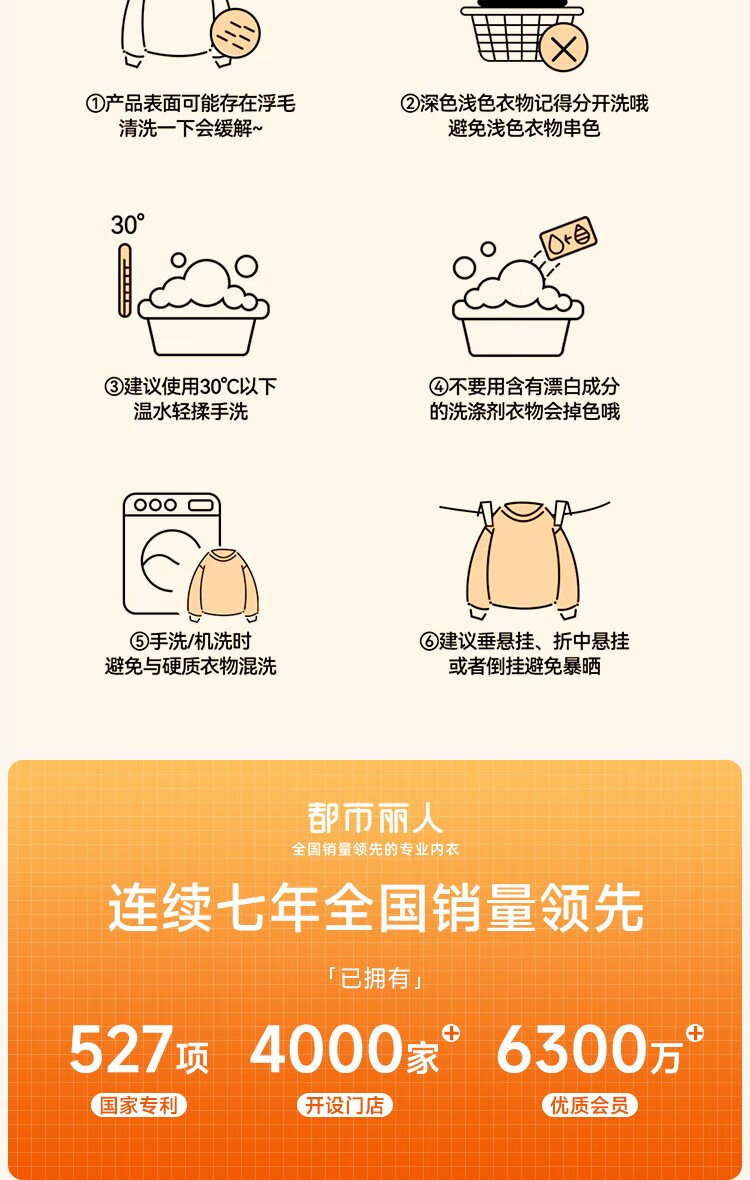 ①产品表面可能存在浮毛
清洗一下会缓解~

②深色浅色衣物记得分开洗哦
避免浅色衣物串色

30°

③建议使用30°C以下
温水轻揉手洗

④不要用含有漂白成分
的洗涤剂衣物会掉色哦

⑤手洗/机洗时
避免与硬质衣物混洗

⑥建议垂悬挂、折中悬挂
或者倒挂避免暴晒

都市丽人
全国销量领先的专业内衣

连续七年全国销量领先

「已拥有」

527项
国家专利

4000家+
开设门店

6300万+
优质会员