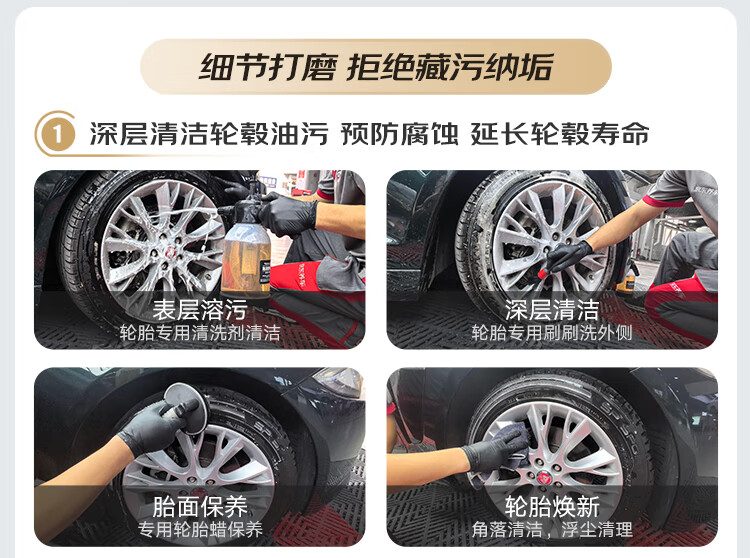 细节打磨 拒绝藏污纳垢

1 深层清洁轮毂油污 预防腐蚀 延长轮毂寿命

表层溶污
轮胎专用清洗剂清洁

深层清洁
轮胎专用刷刷洗外侧

胎面保养
专用轮胎蜡保养

轮胎焕新
角落清洁，浮尘清理