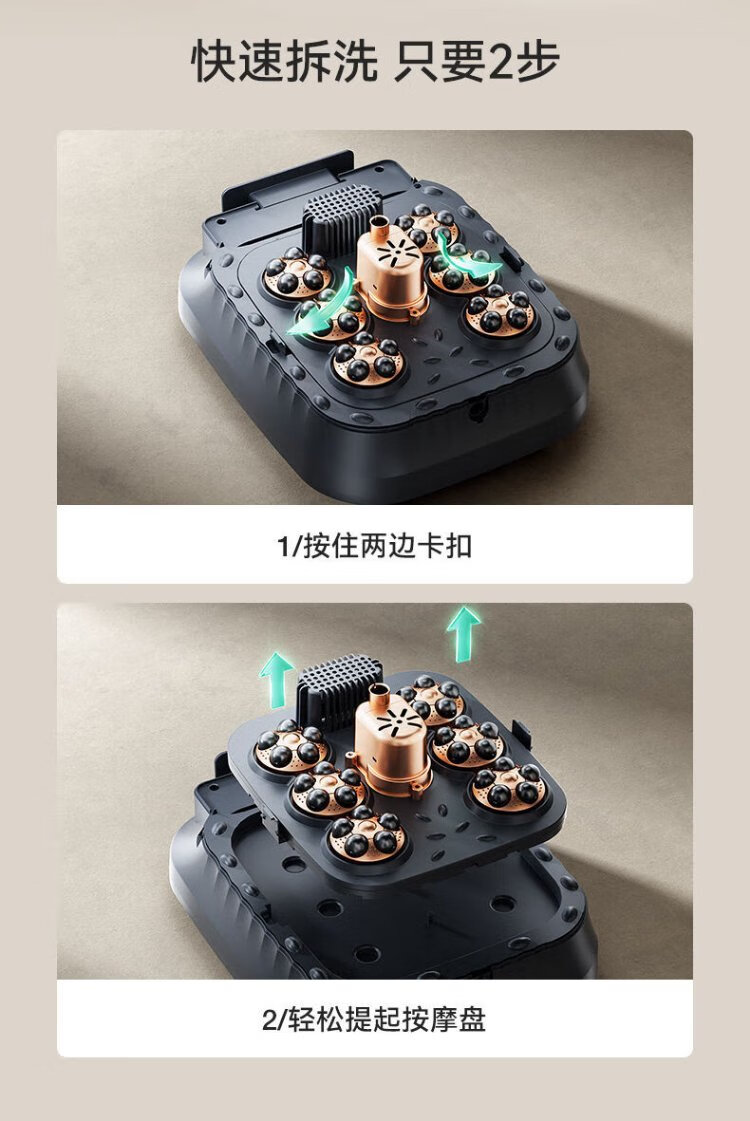 快速拆洗 只要2步

1/按住两边卡扣

2/轻松提起按摩盘