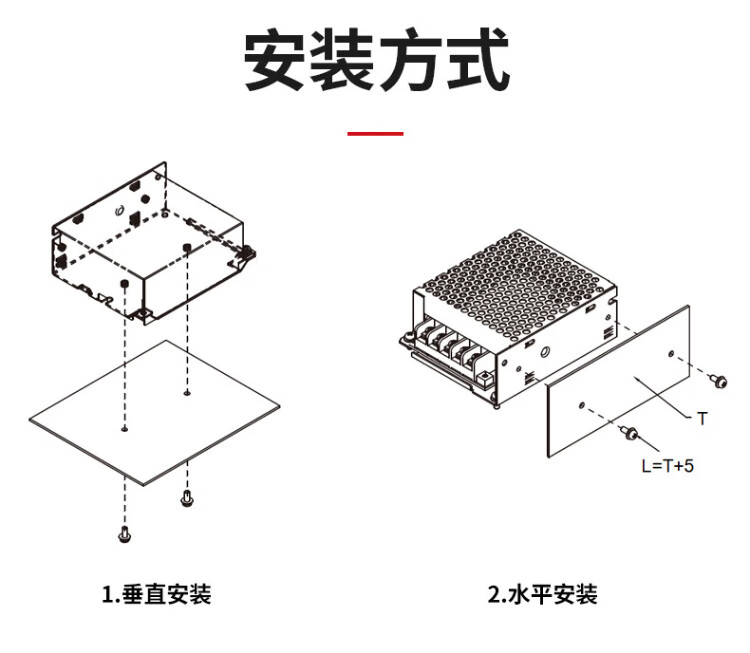 安装方式

T

L=T+5

1.垂直安装

2.水平安装