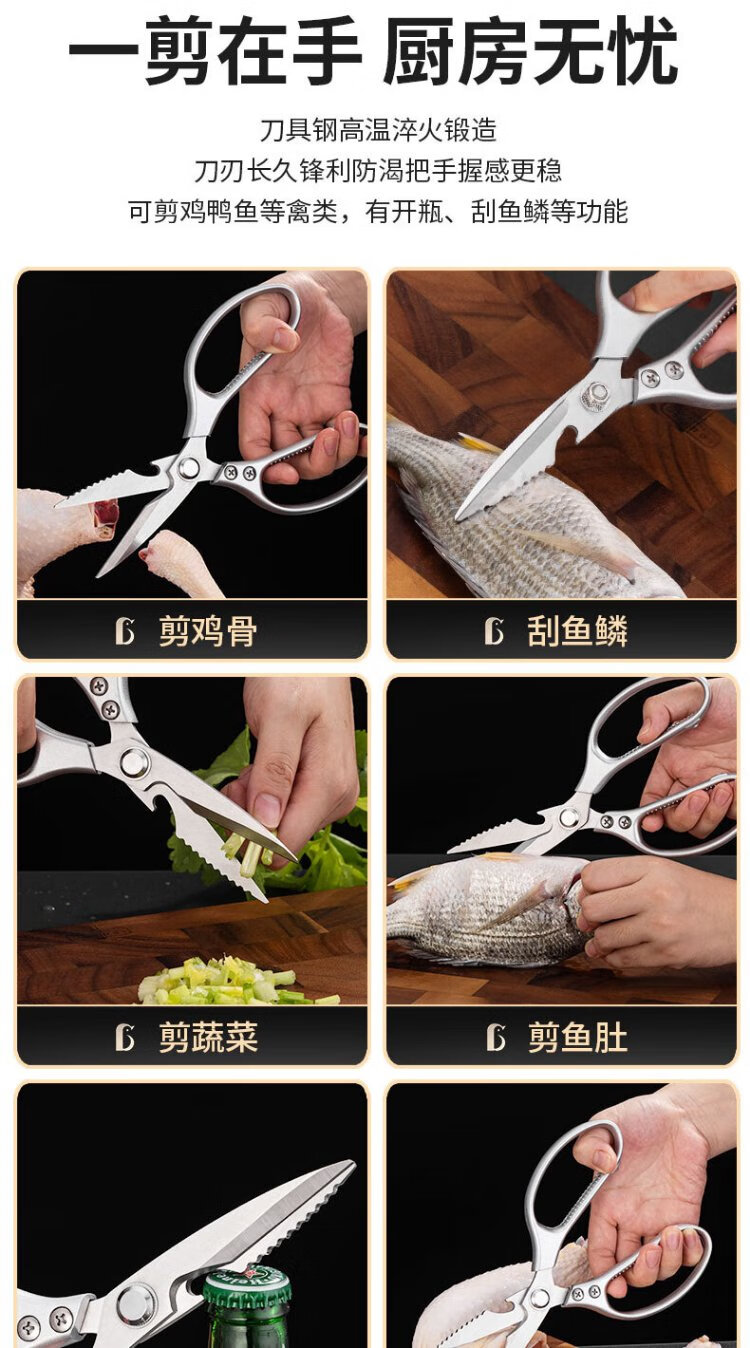 一剪在手 厨房无忧

刀具钢高温淬火锻造
刀刃长久锋利防滑把手握感更稳
可剪鸡鸭鱼等禽类，有开瓶、刮鱼鳞等功能

剪鸡骨

刮鱼鳞

剪蔬菜

剪鱼肚