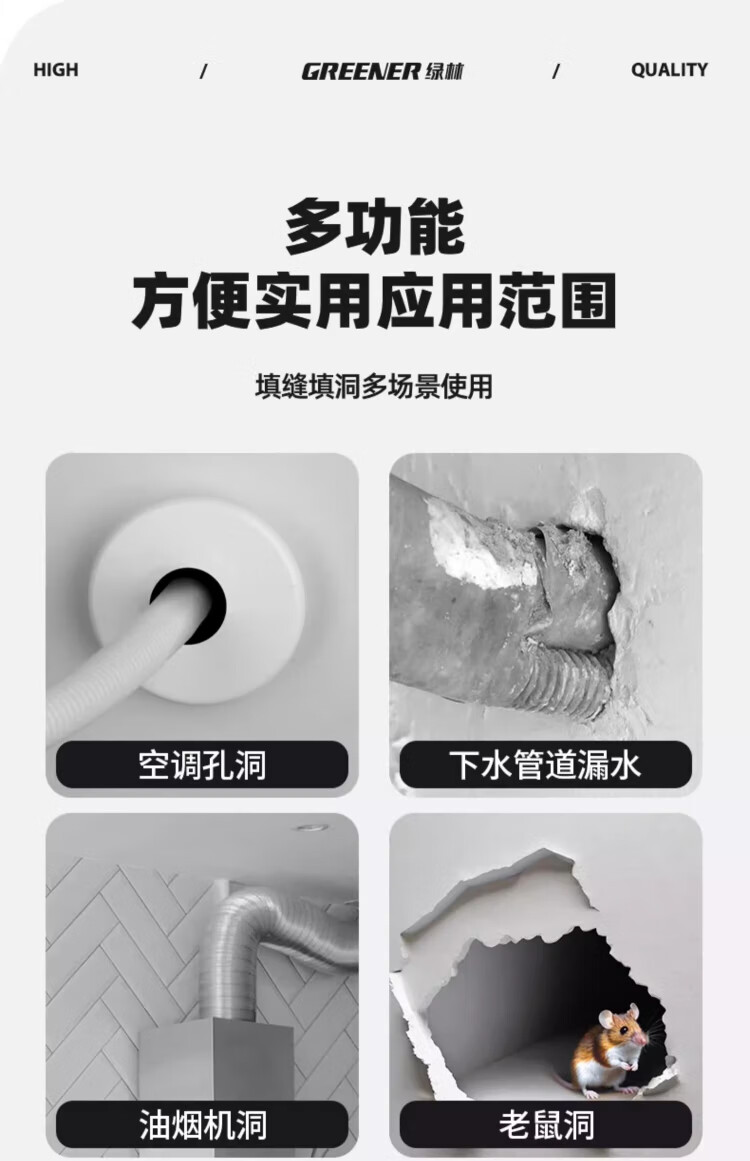 HIGH / GREENER 绿林 / QUALITY

多功能
方便实用应用范围

填缝填洞多场景使用

空调孔洞

下水管道漏水

油烟机洞

老鼠洞