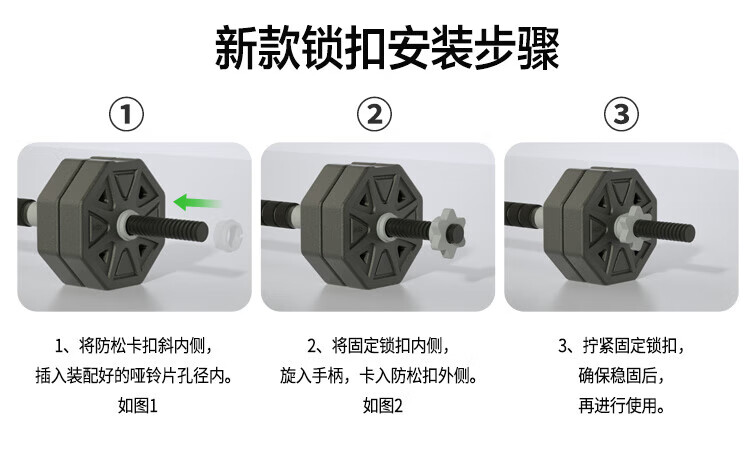 新款锁扣安装步骤

①

1、将防松卡扣斜内侧，
插入装配好的哑铃片孔径内。
如图1

②

2、将固定锁扣内侧，
旋入手柄，卡入防松扣外侧。
如图2

③

3、拧紧固定锁扣，
确保稳固后，
再进行使用。