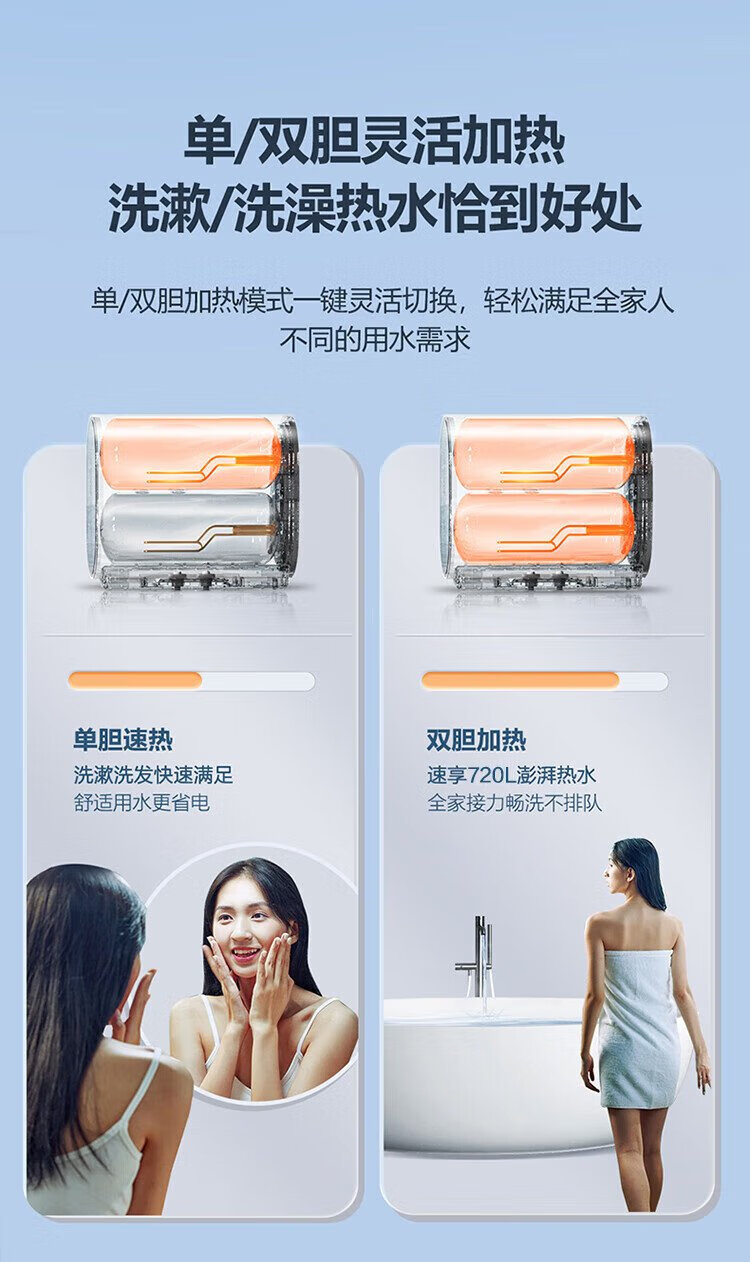 单/双胆灵活加热
洗漱/洗澡热水恰到好处

单/双胆加热模式一键灵活切换，轻松满足全家人不同的用水需求

单胆速热
洗漱洗发快速满足
舒适用水更省电

双胆加热
速享720L澎湃热水
全家接力畅洗不排队