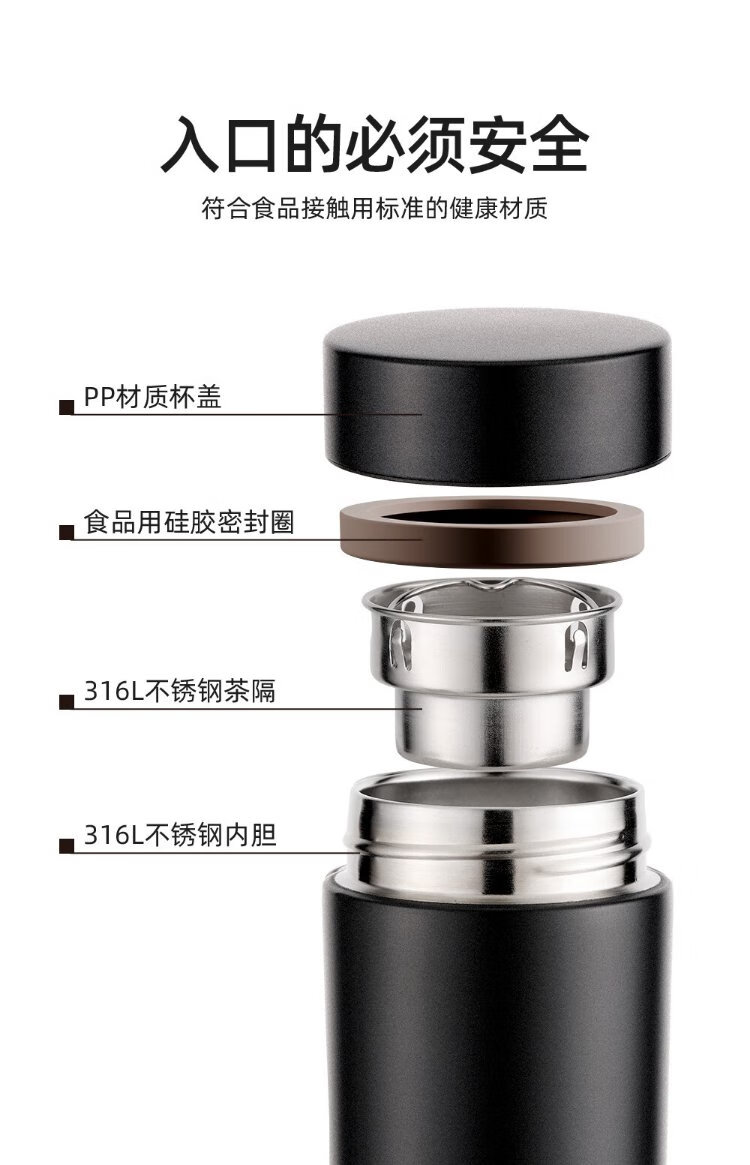 入口的必须安全

符合食品接触用标准的健康材质

PP材质杯盖

食品用硅胶密封圈

316L不锈钢茶隔

316L不锈钢内胆