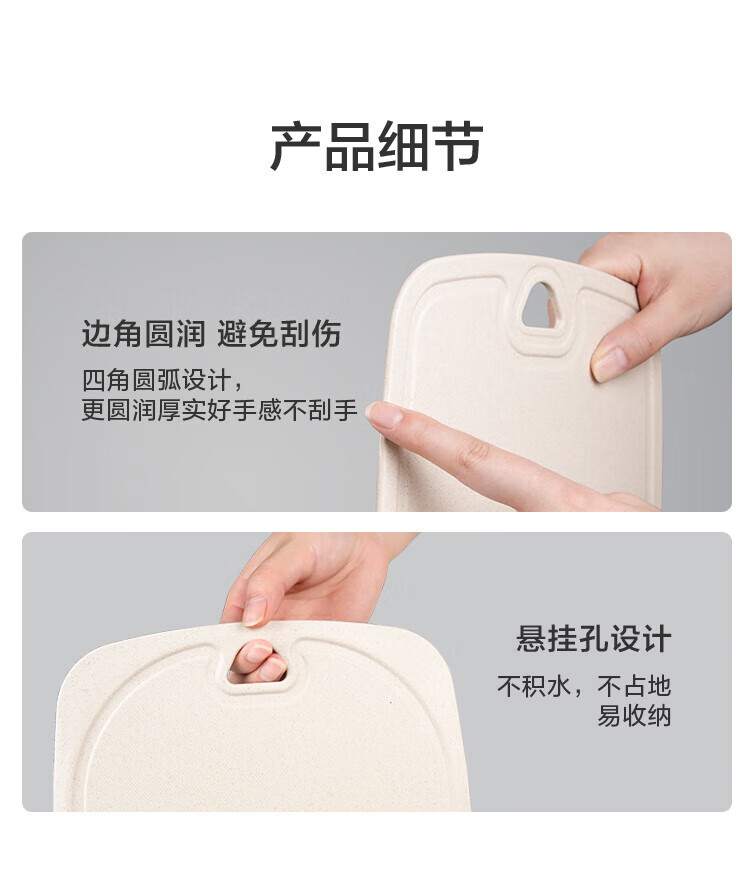 产品细节

边角圆润 避免刮伤

四角圆弧设计，
更圆润厚实好手感不刮手

悬挂孔设计

不积水，不占地
易收纳