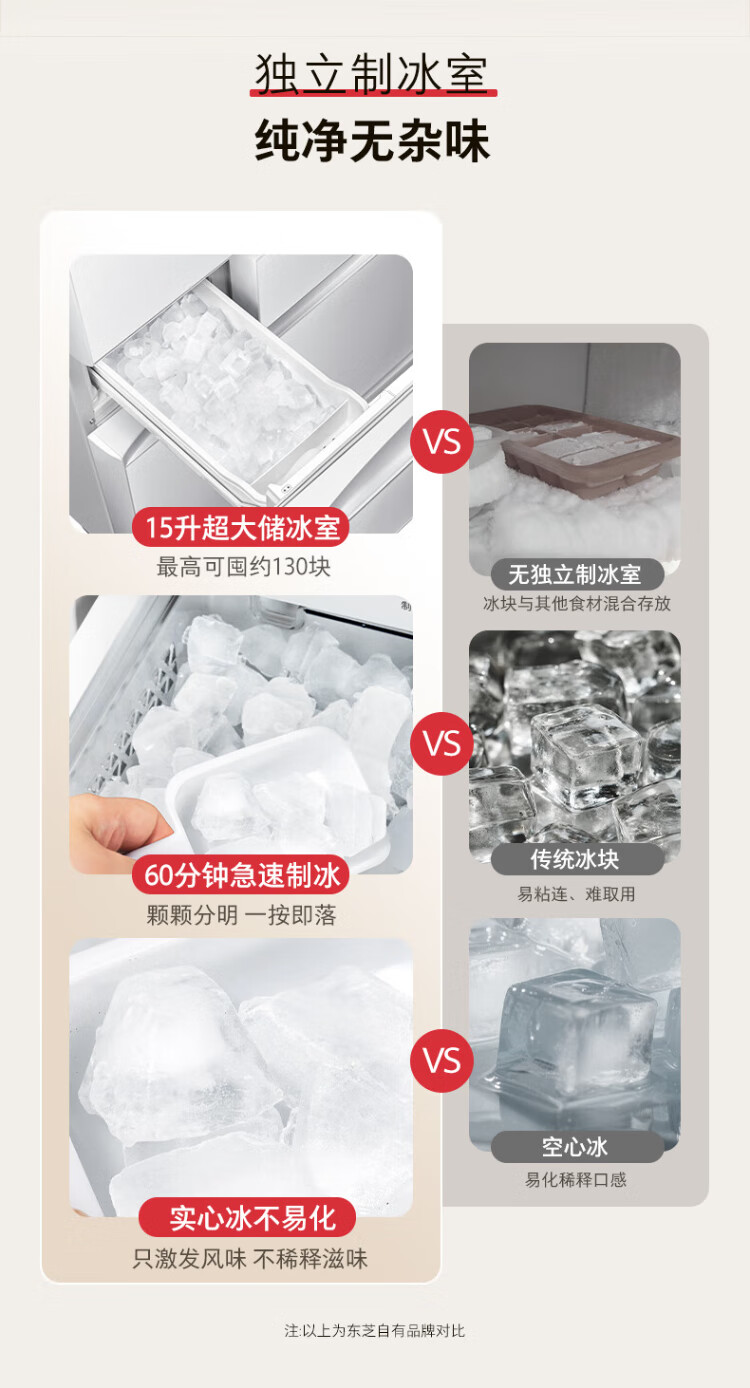 独立制冰室
纯净无杂味

15升超大储冰室
最高可囤约130块

VS

无独立制冰室
冰块与其他食材混合存放

60分钟急速制冰
颗颗分明 一按即落

VS

传统冰块
易粘连、难取用

实心冰不易化
只激发风味 不稀释滋味

VS

空心冰
易化稀释口感

注:以上为东芝自有品牌对比