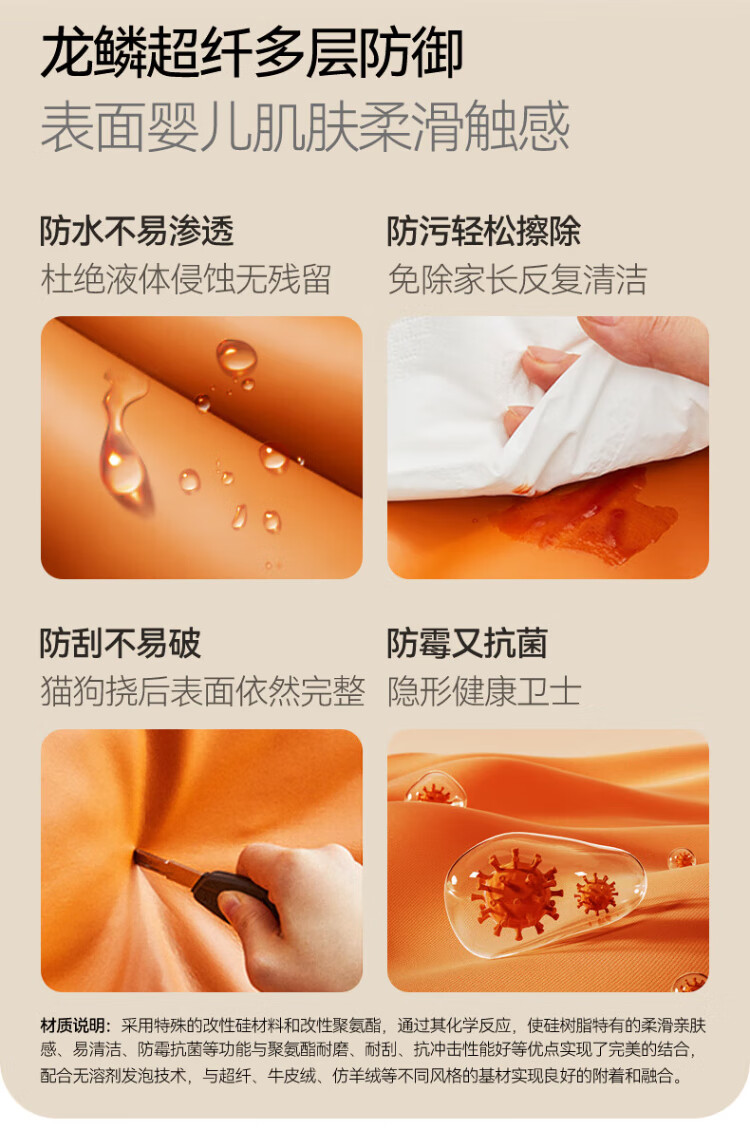 龙鳞超纤多层防御
表面婴儿肌肤柔滑触感

防水不易渗透
杜绝液体侵蚀无残留

防污轻松擦除
免除家长反复清洁

防刮不易破
猫狗挠后表面依然完整

防霉又抗菌
隐形健康卫士

材质说明：采用特殊的改性硅材料和改性聚氨酯，通过其化学反应，使硅树脂特有的柔滑亲肤感、易清洁、防霉抗菌等功能与聚氨酯耐磨、耐刮、抗冲击性能好等优点实现了完美的结合，配合无溶剂发泡技术，与超纤、牛皮绒、仿羊绒等不同风格的基材实现良好的附着和融合。