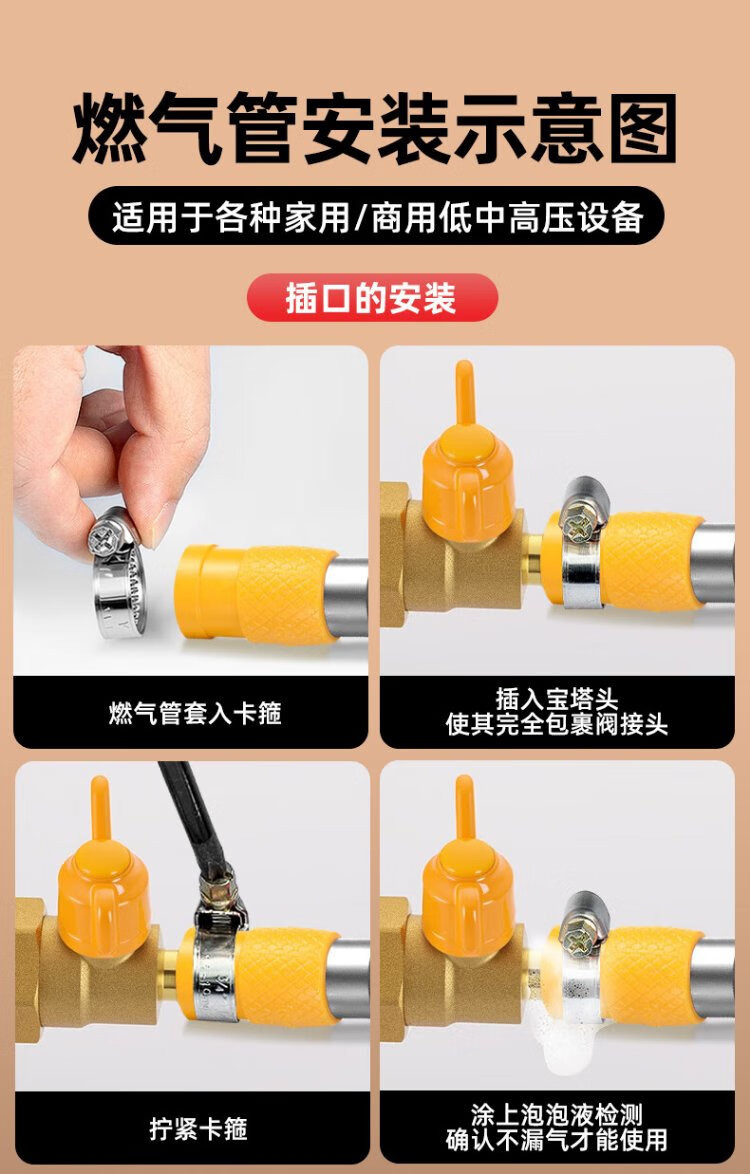 燃气管安装示意图

适用于各种家用/商用低中高压设备

插口的安装

燃气管套入卡箍

插入宝塔头
使其完全包裹阀接头

拧紧卡箍

涂上泡泡液检测
确认不漏气才能使用