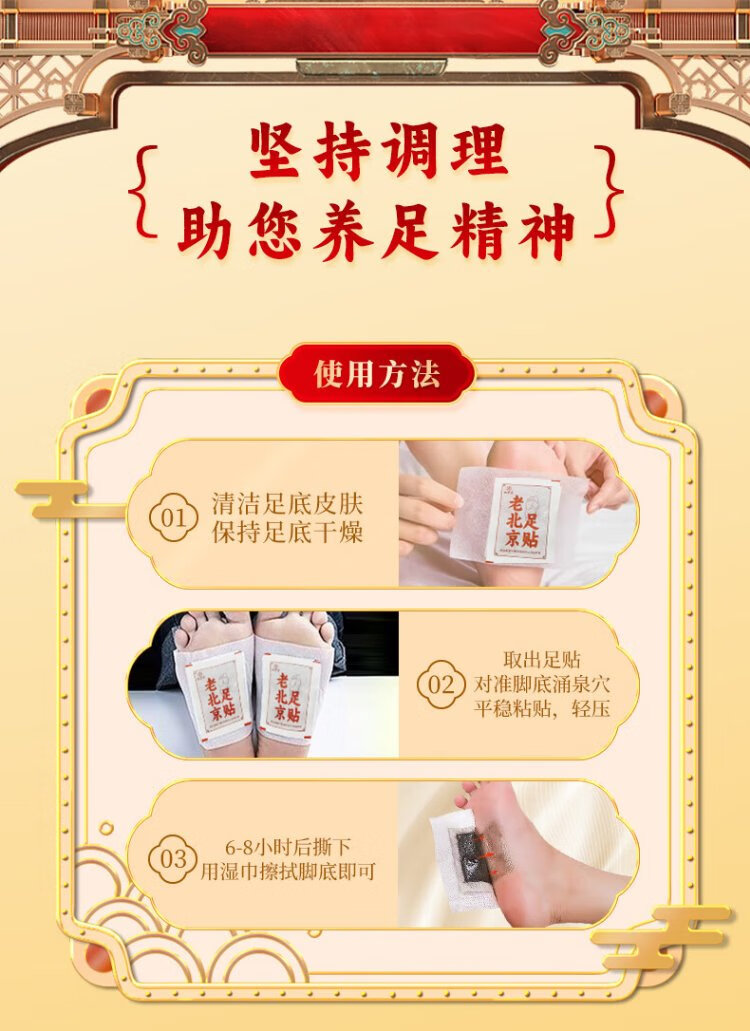 坚持调理
助您养足精神

使用方法

01 清洁足底皮肤
保持足底干燥

老北京足贴

老北京足贴 老北京足贴

02 取出足贴
对准脚底涌泉穴
平稳粘贴，轻压

03 6-8小时后撕下
用湿巾擦拭脚底即可