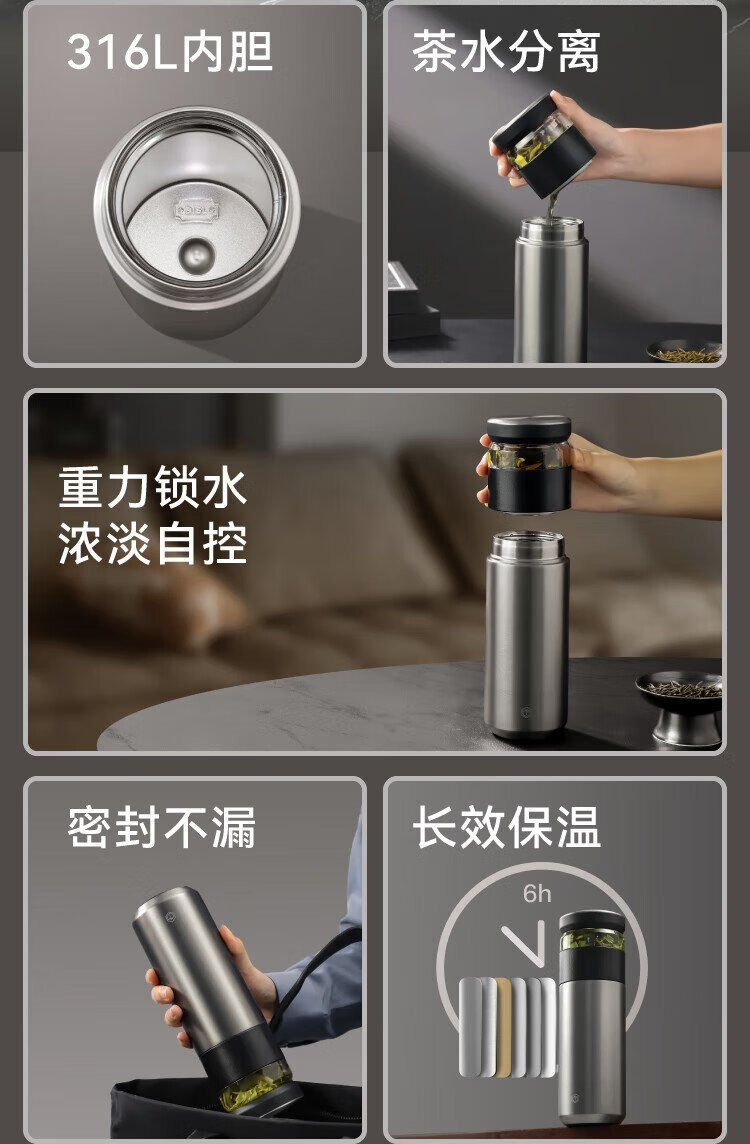 316L内胆

茶水分离

重力锁水
浓淡自控

密封不漏

长效保温

6h