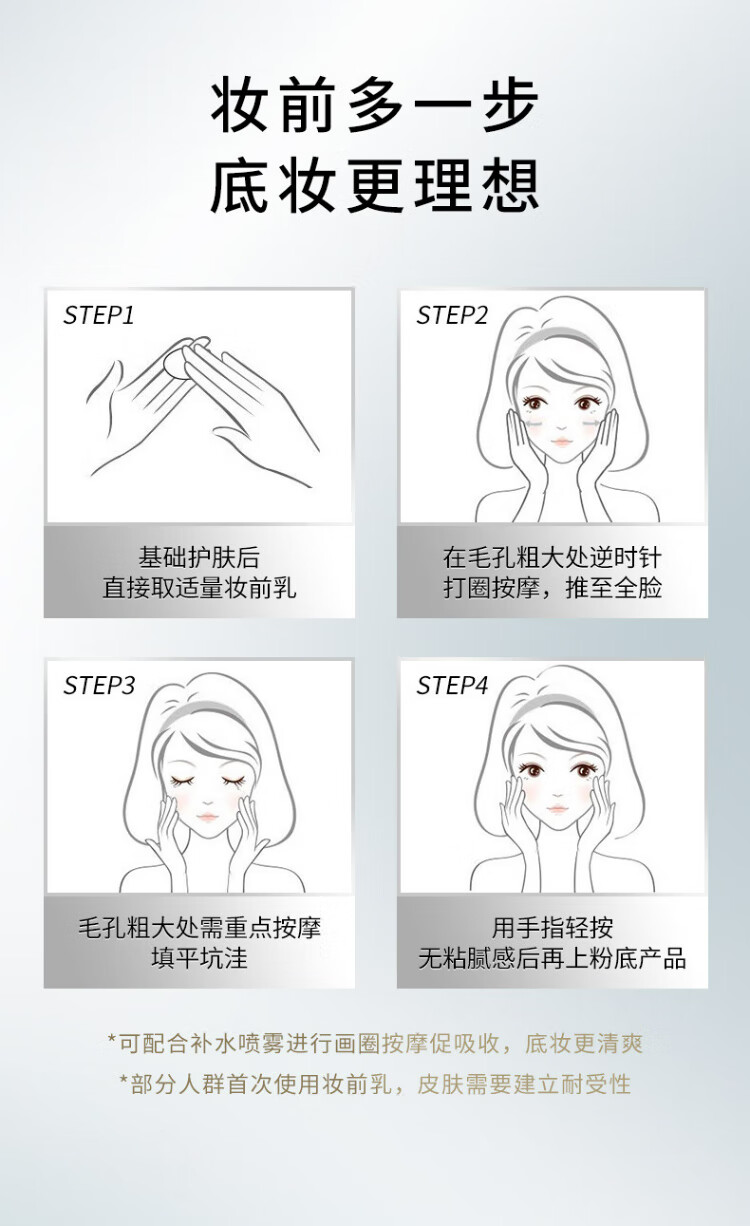 妆前多一步
底妆更理想

STEP1

基础护肤后
直接取适量妆前乳

STEP2

在毛孔粗大处逆时针
打圈按摩，推至全脸

STEP3

毛孔粗大处需重点按摩
填平坑洼

STEP4

用手指轻按
无粘腻感后再上粉底产品

*可配合补水喷雾进行画圈按摩促吸收，底妆更清爽
*部分人群首次使用妆前乳，皮肤需要建立耐受性