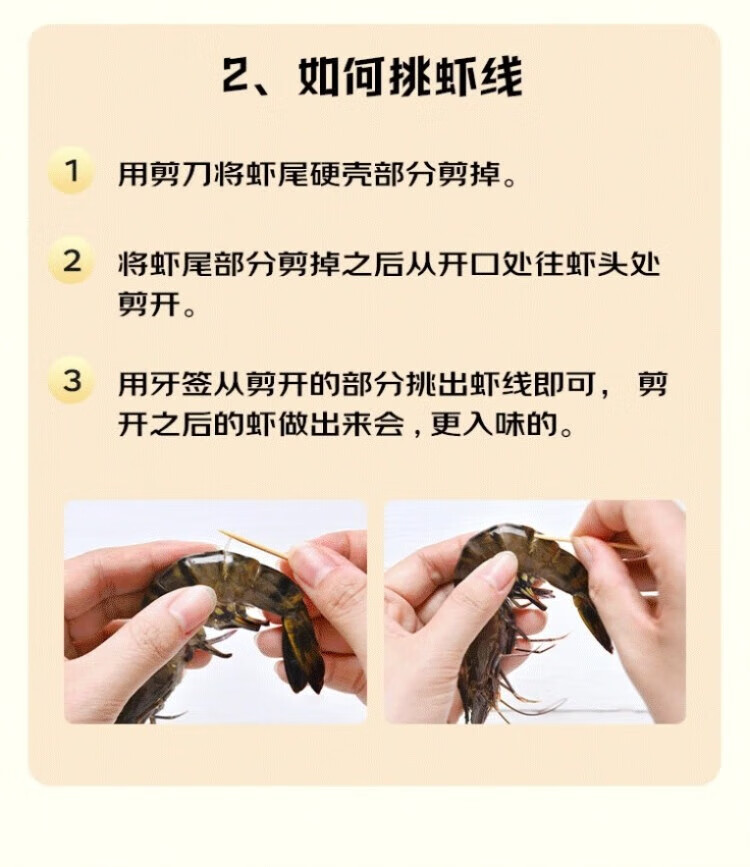 2、如何挑虾线

1 用剪刀将虾尾硬壳部分剪掉。

2 将虾尾部分剪掉之后从开口处往虾头处剪开。

3 用牙签从剪开的部分挑出虾线即可， 剪开之后的虾做出来会，更入味的。