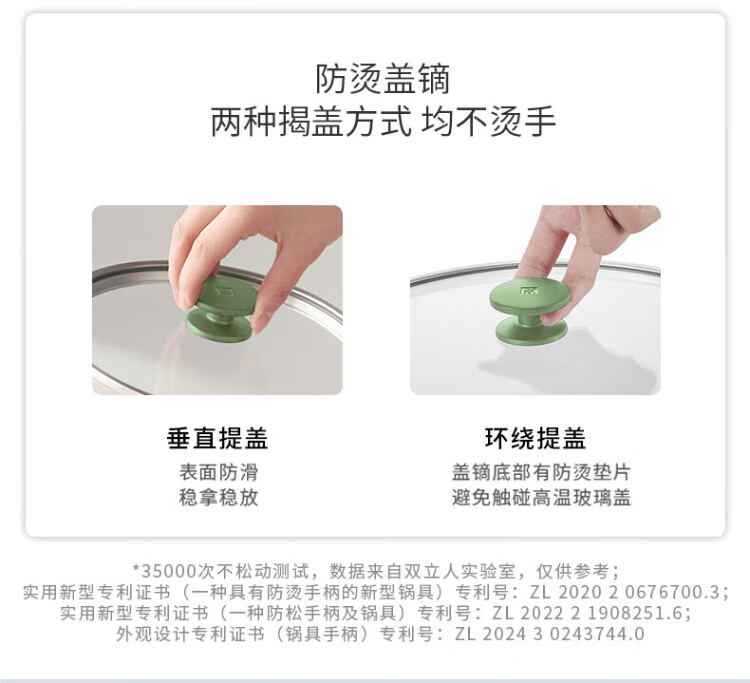 防烫盖镝
两种揭盖方式 均不烫手

垂直提盖
表面防滑
稳拿稳放

环绕提盖
盖镝底部有防烫垫片
避免触碰高温玻璃盖

*35000次不松动测试，数据来自双立人实验室，仅供参考；
实用新型专利证书（一种具有防烫手柄的新型锅具）专利号：ZL 2020 2 0676700.3；
实用新型专利证书（一种防松手柄及锅具）专利号：ZL 2022 2 1908251.6；
外观设计专利证书（锅具手柄）专利号：ZL 2024 3 0243744.0