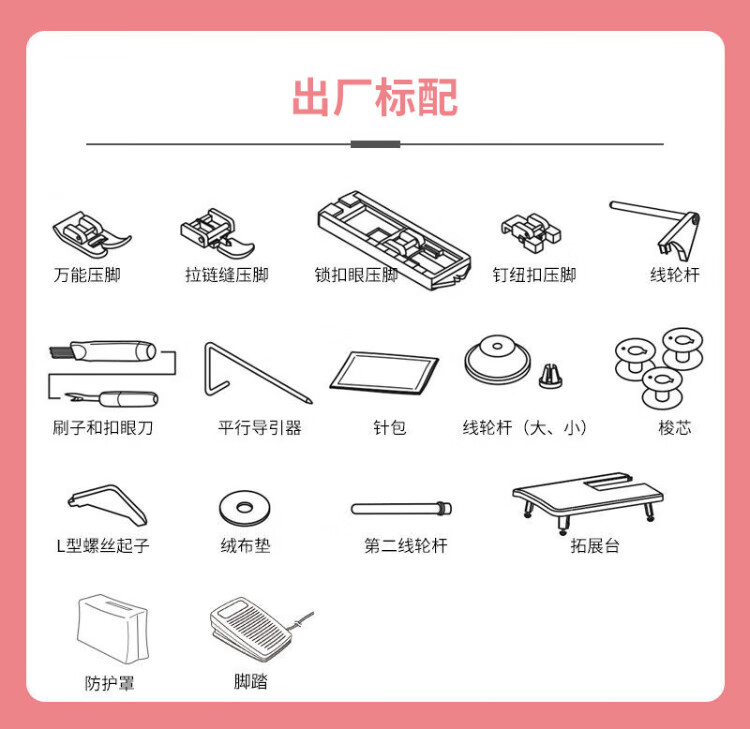 出厂标配

万能压脚

拉链缝压脚

锁扣眼压脚

钉纽扣压脚

线轮杆

刷子和扣眼刀

平行导引器

针包

线轮杆（大、小）

梭芯

L型螺丝起子

绒布垫

第二线轮杆

拓展台

防护罩

脚踏