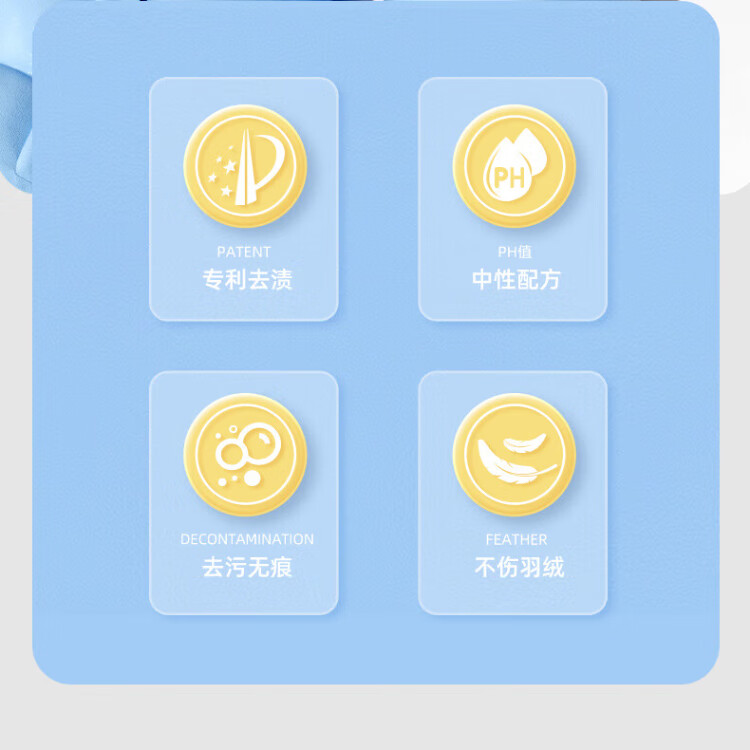 PATENT
专利去渍

PH
PH值
中性配方

DECONTAMINATION
去污无痕

FEATHER
不伤羽绒