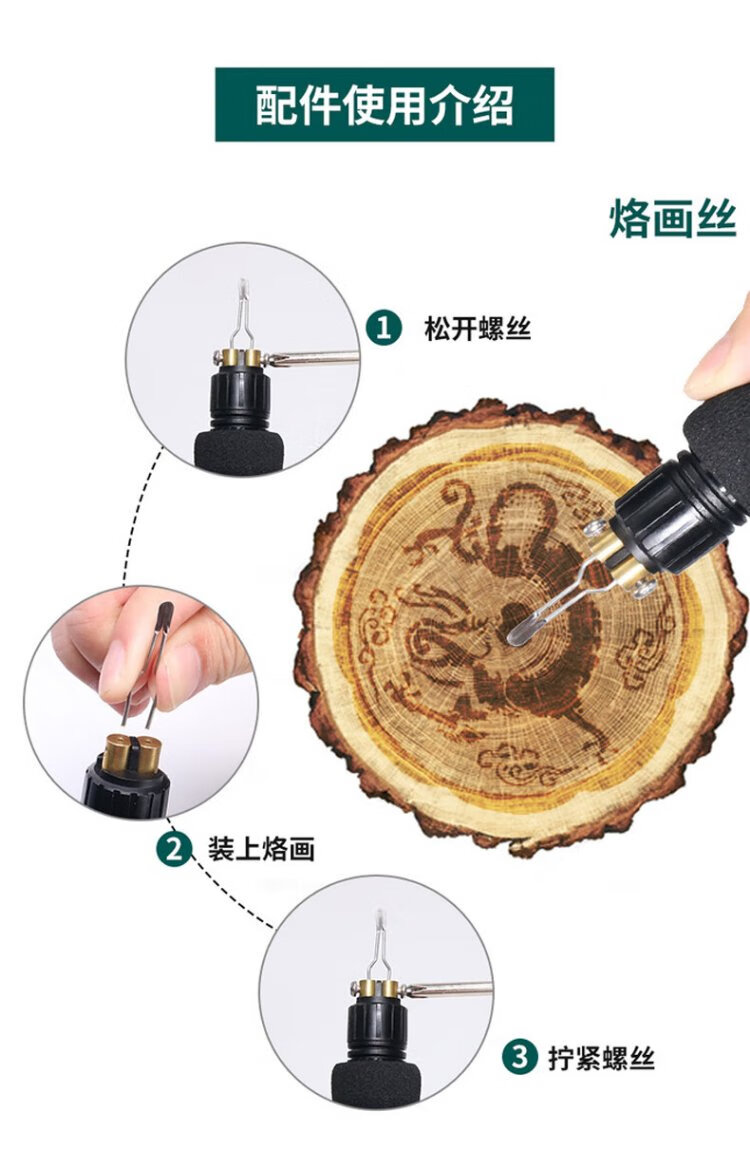 配件使用介绍

烙画丝

1 松开螺丝

2 装上烙画

3 拧紧螺丝