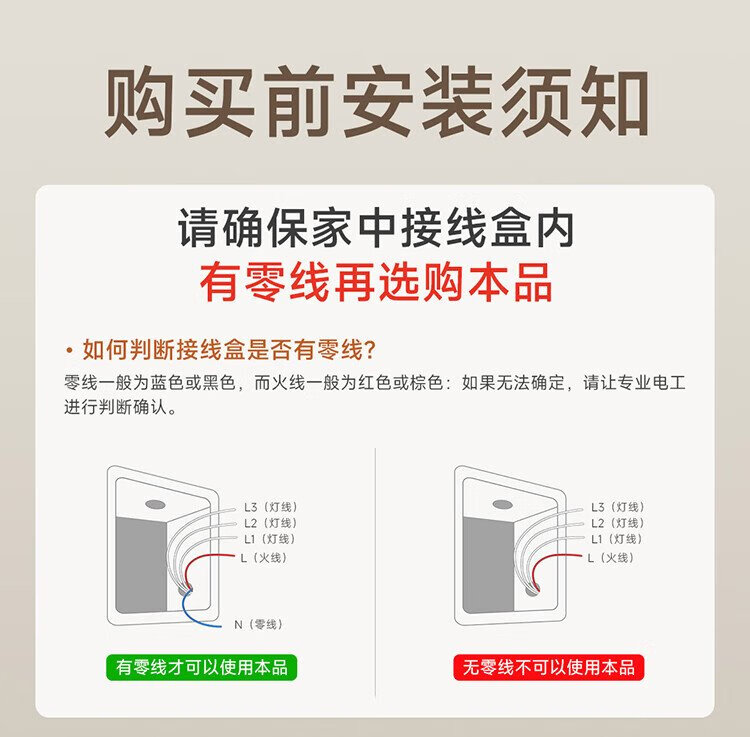 购买前安装须知

请确保家中接线盒内
有零线再选购本品

• 如何判断接线盒是否有零线?
零线一般为蓝色或黑色，而火线一般为红色或棕色：如果无法确定，请让专业电工进行判断确认。

L3（灯线）
L2（灯线）
L1（灯线）
L（火线）
N（零线）
有零线才可以使用本品

L3（灯线）
L2（灯线）
L1（灯线）
L（火线）
无零线不可以使用本品