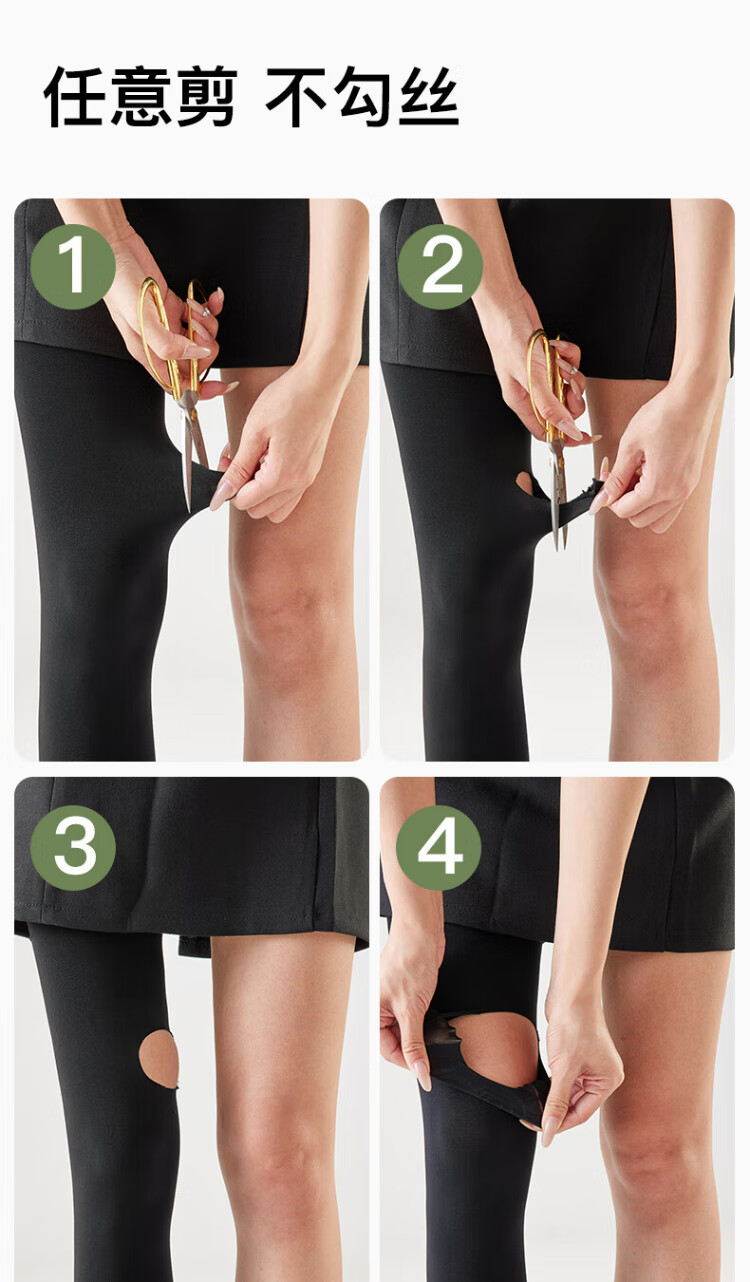 任意剪 不勾丝

1

2

3

4