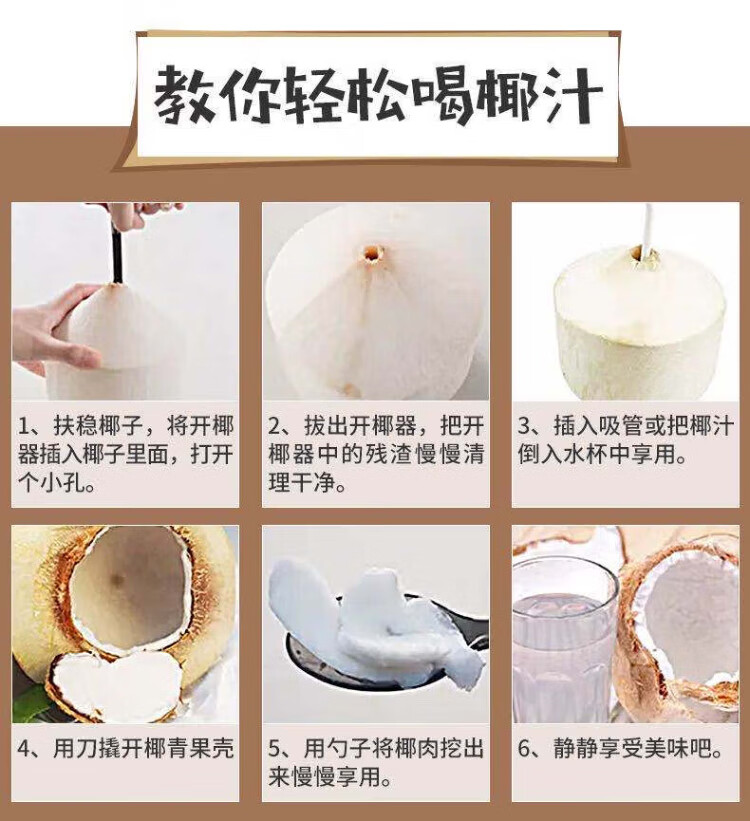 教你轻松喝椰汁

1、扶稳椰子，将开椰器插入椰子里面，打开个小孔。

2、拔出开椰器，把开椰器中的残渣慢慢清理干净。

3、插入吸管或把椰汁倒入水杯中享用。

4、用刀撬开椰青果壳

5、用勺子将椰肉挖出来慢慢享用。

6、静静享受美味吧。