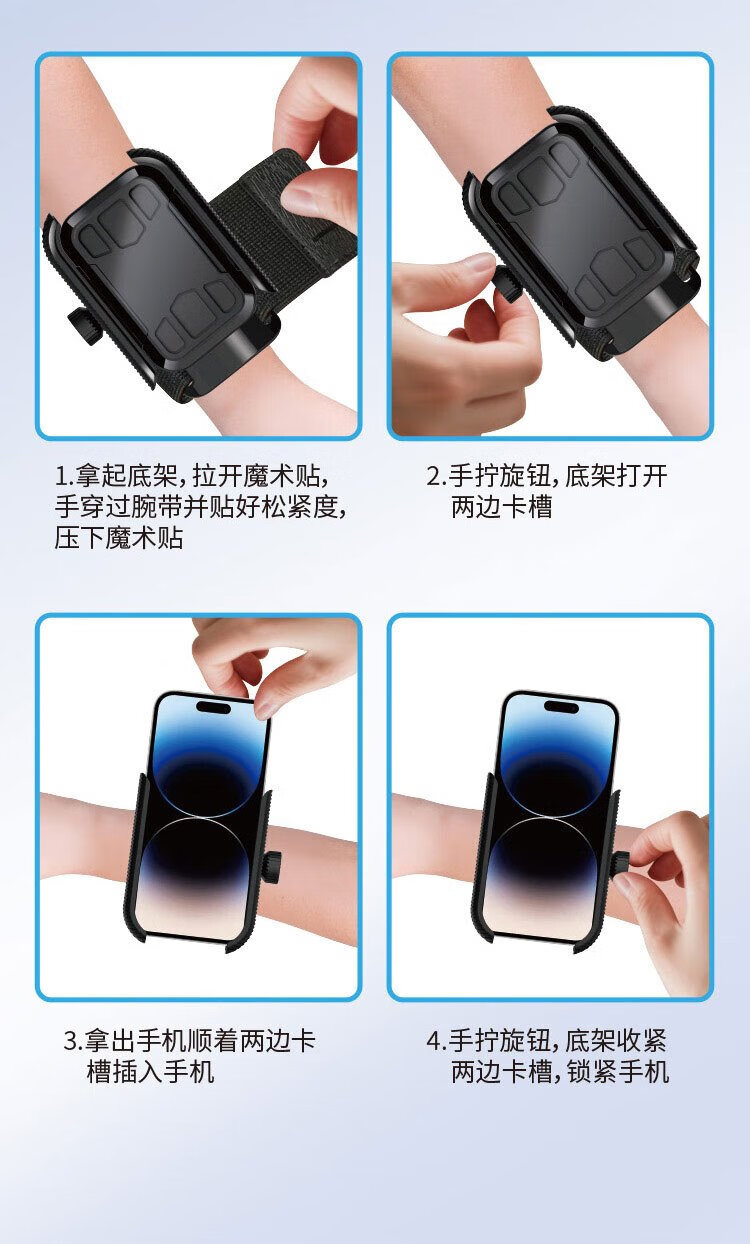 1.拿起底架，拉开魔术贴，手穿过腕带并贴好松紧度，压下魔术贴

2.手拧旋钮，底架打开两边卡槽

3.拿出手机顺着两边卡槽插入手机

4.手拧旋钮，底架收紧两边卡槽，锁紧手机