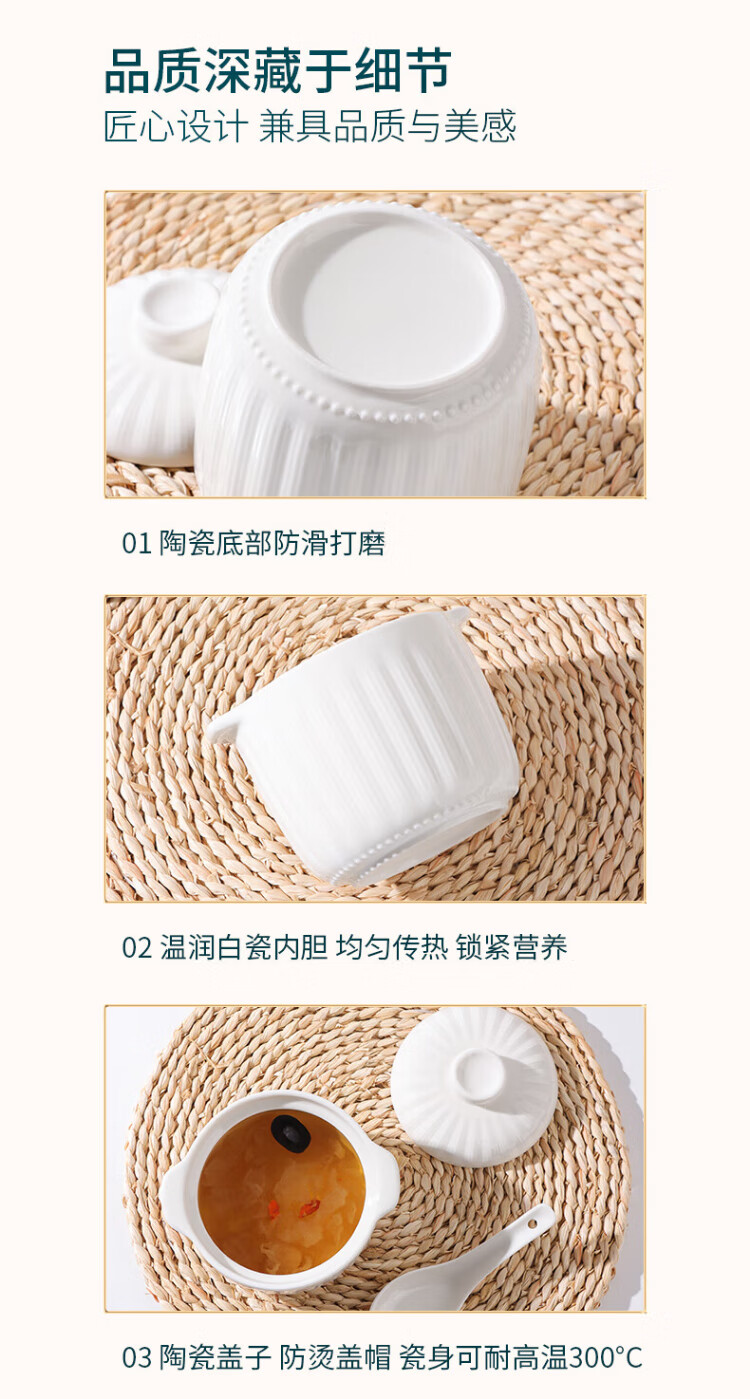 品质深藏于细节
匠心设计 兼具品质与美感

01 陶瓷底部防滑打磨

02 温润白瓷内胆 均匀传热 锁紧营养

03 陶瓷盖子 防烫盖帽 瓷身可耐高温300°C