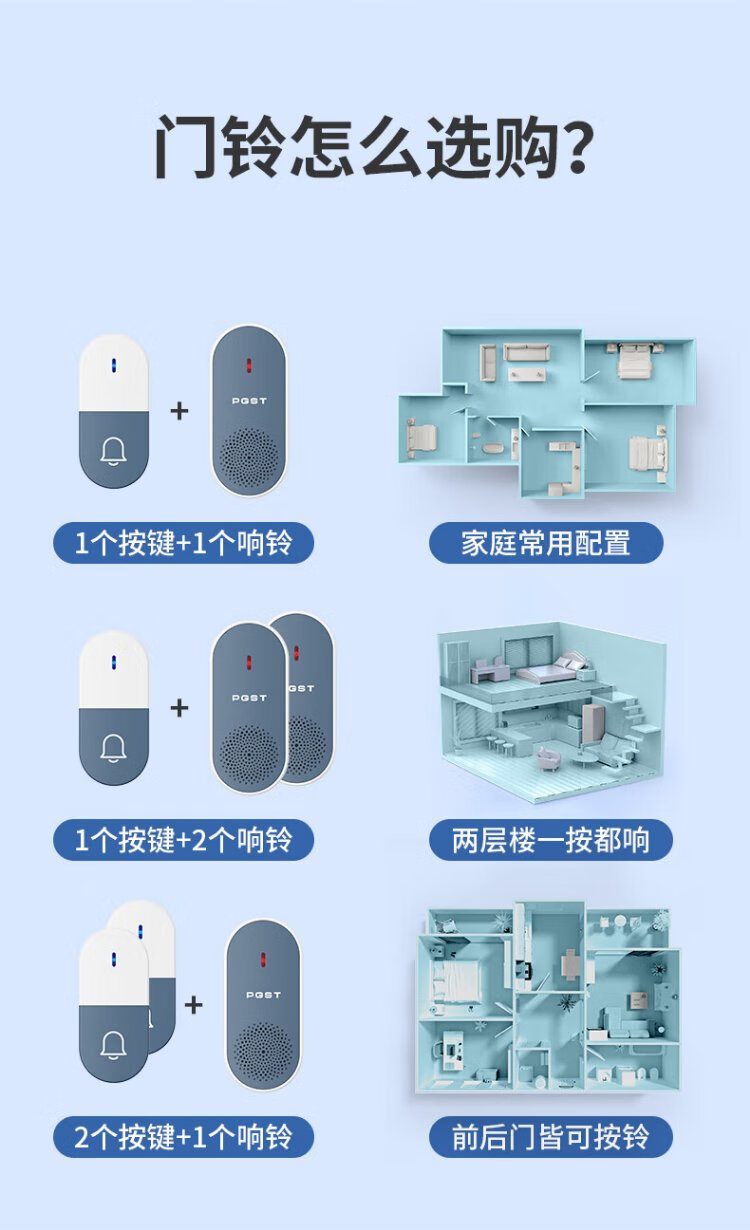 门铃怎么选购?

+

PGST

1个按键+1个响铃

家庭常用配置

+

PGST

PGST

1个按键+2个响铃

两层楼一按都响

+

PGST

2个按键+1个响铃

前后门皆可按铃