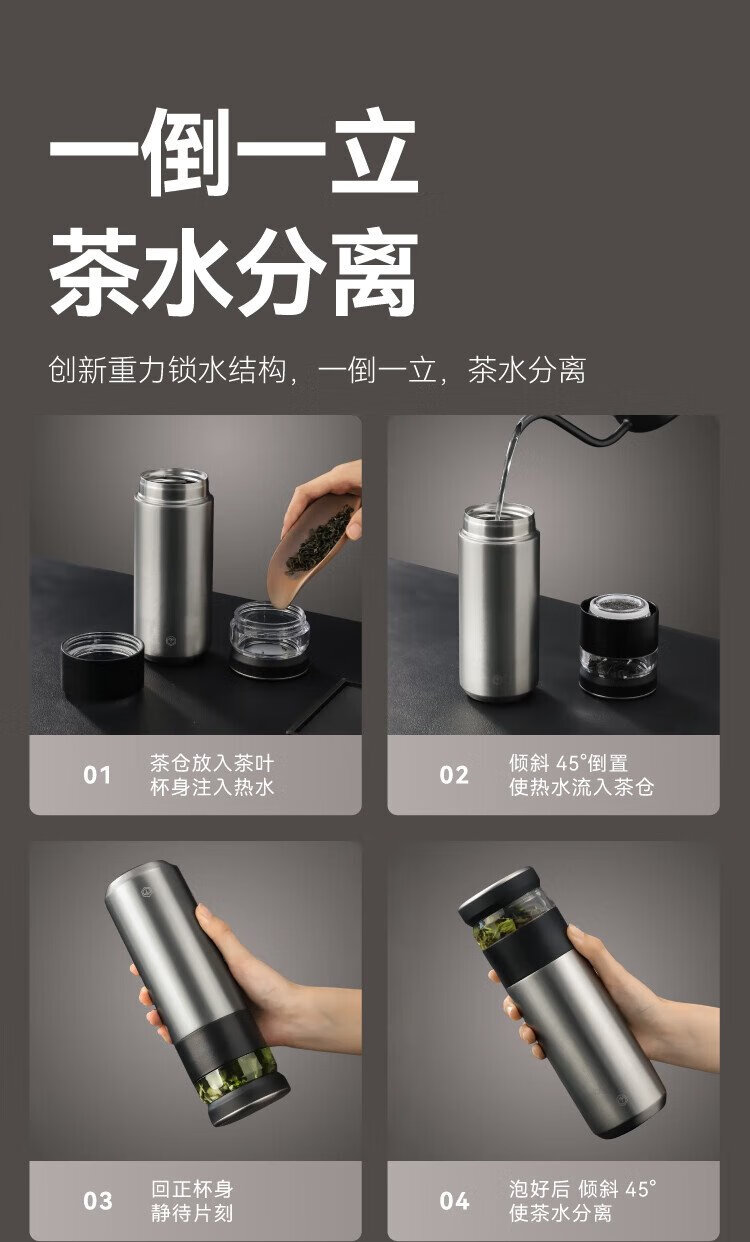 一倒一立
茶水分离

创新重力锁水结构，一倒一立，茶水分离

01 茶仓放入茶叶
杯身注入热水

02 倾斜 45°倒置
使热水流入茶仓

03 回正杯身
静待片刻

04 泡好后 倾斜 45°
使茶水分离