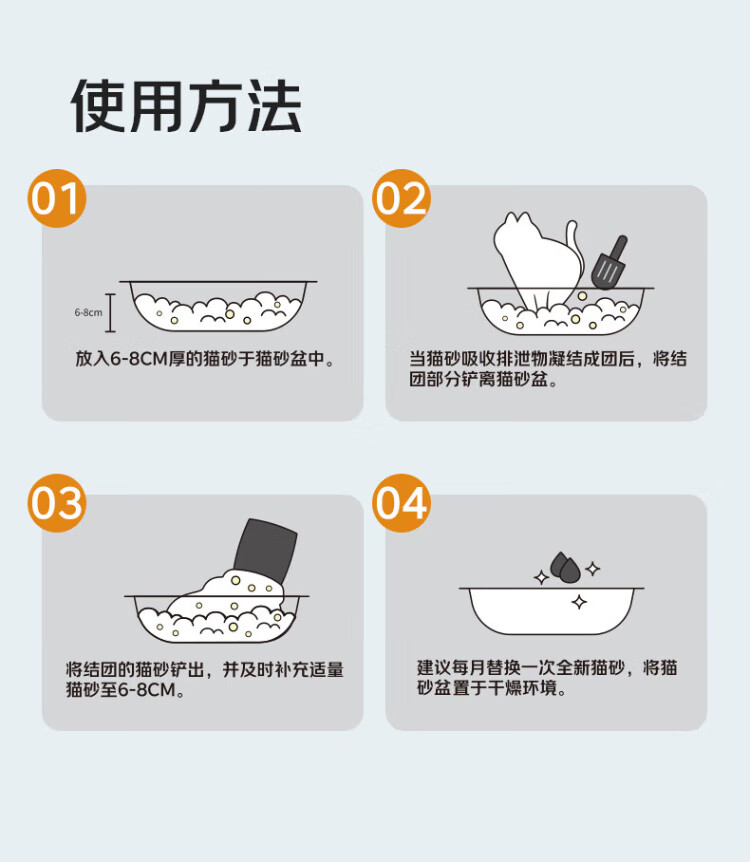 使用方法

01

6-8cm

放入6-8CM厚的猫砂于猫砂盆中。

02

当猫砂吸收排泄物凝结成团后，将结团部分铲离猫砂盆。

03

将结团的猫砂铲出，并及时补充适量猫砂至6-8CM。

04

建议每月替换一次全新猫砂，将猫砂盆置于干燥环境。